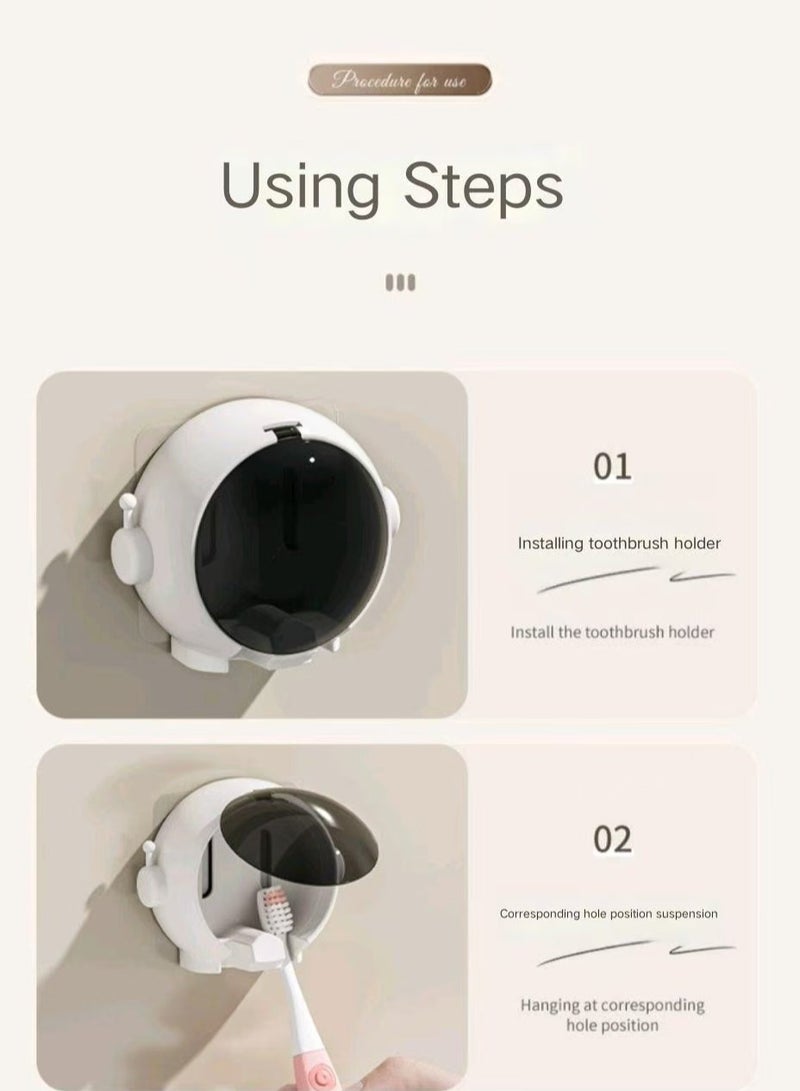 Procedure for use

Using Steps

01

Installing toothbrush holder

Install the toothbrush holder

02

Corresponding hole position suspension

Hanging at corresponding hole position