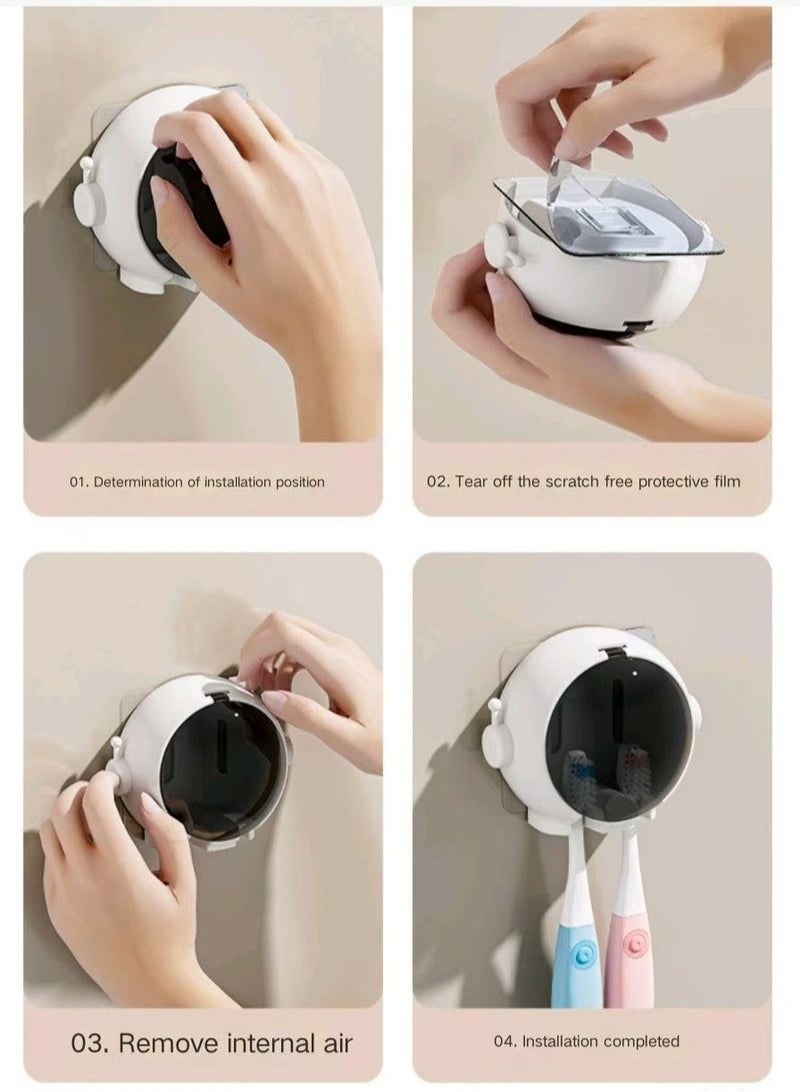 01. Determination of installation position

02. Tear off the scratch free protective film

03. Remove internal air

04. Installation completed