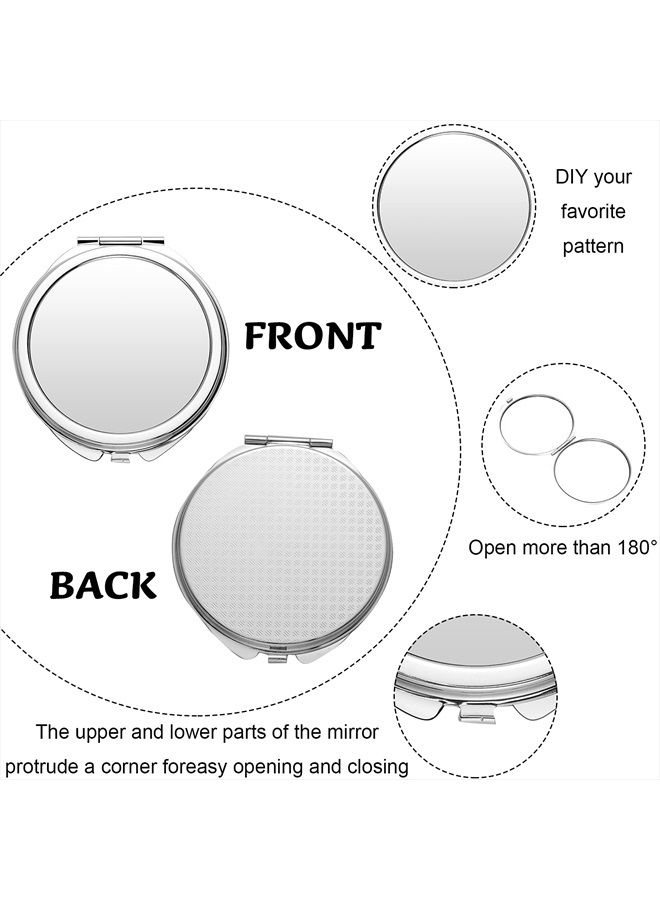 DIY your favorite pattern

FRONT

Open more than 180°

BACK

The upper and lower parts of the mirror protrude a corner foreasy opening and closing