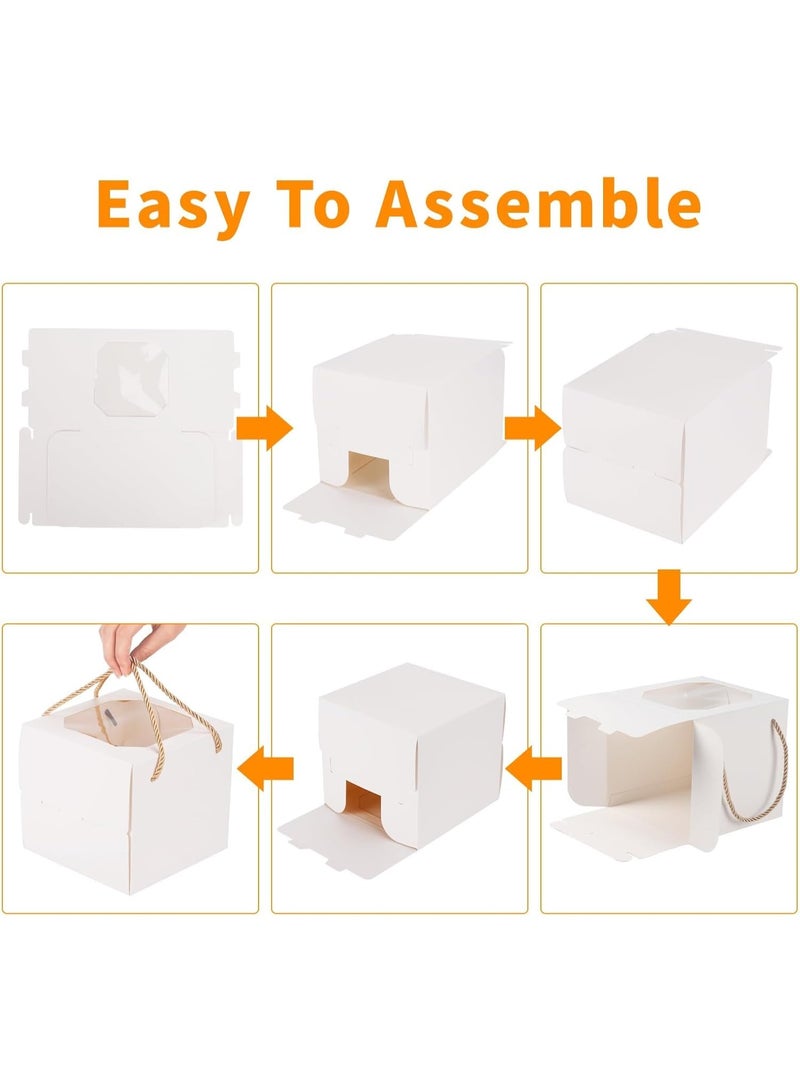 Easy To Assemble