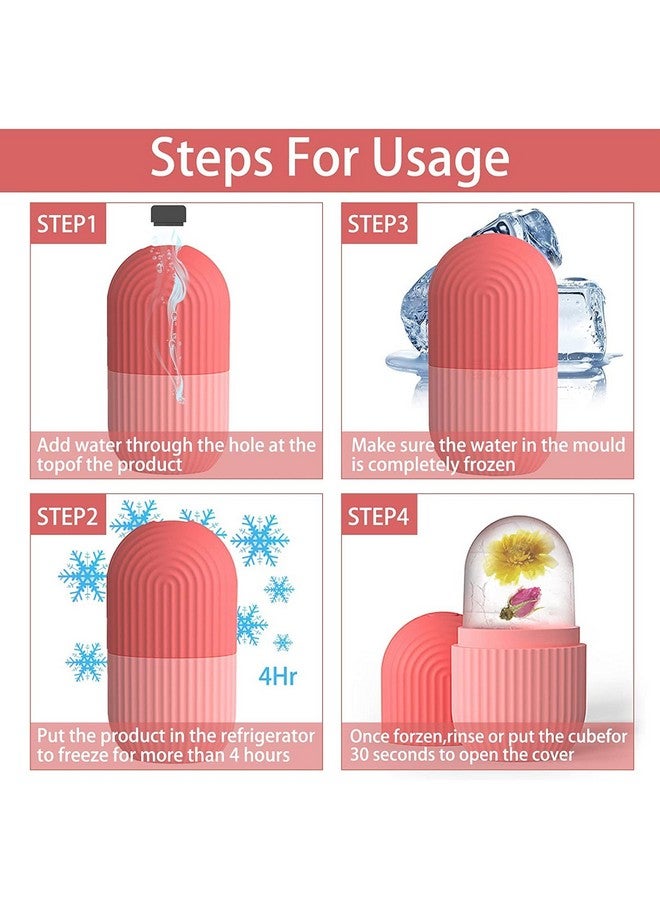 Steps For Usage

STEP1

Add water through the hole at the topof the product

STEP3

Make sure the water in the mould is completely frozen

STEP2

4Hr

Put the product in the refrigerator to freeze for more than 4 hours

STEP4

Once forzen,rinse or put the cubefor 30 seconds to open the cover