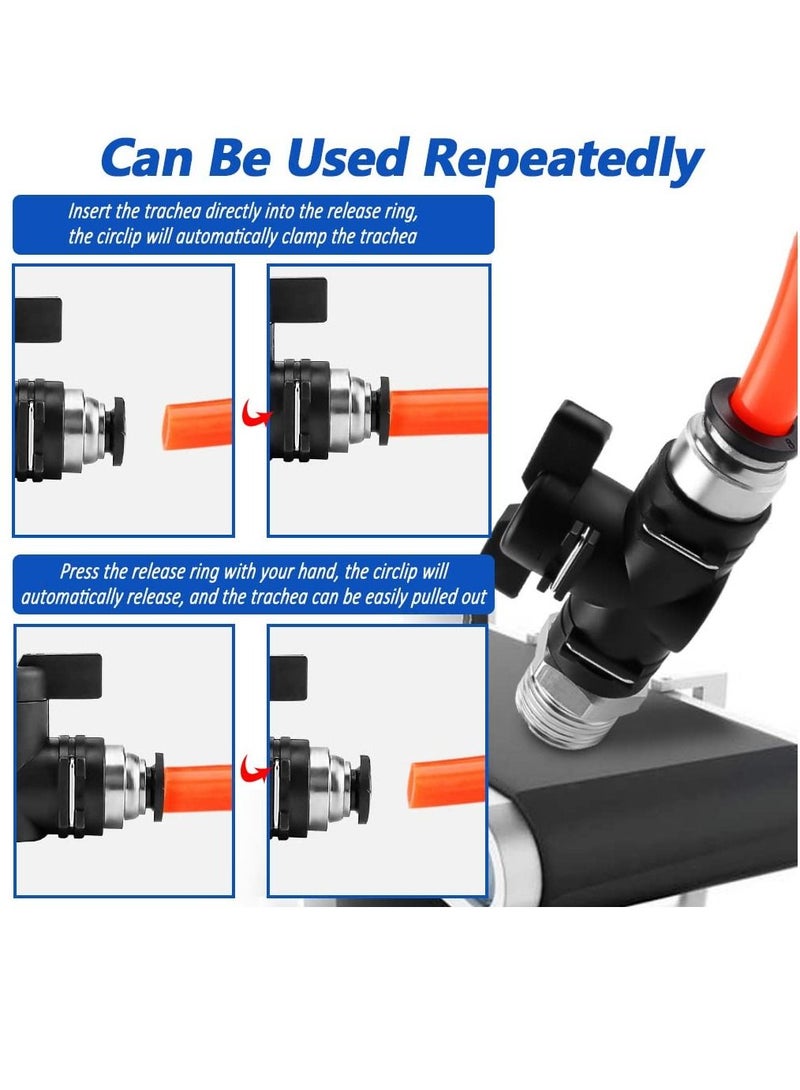 Can Be Used Repeatedly

Insert the trachea directly into the release ring, the circlip will automatically clamp the trachea

Press the release ring with your hand, the circlip will automatically release, and the trachea can be easily pulled out