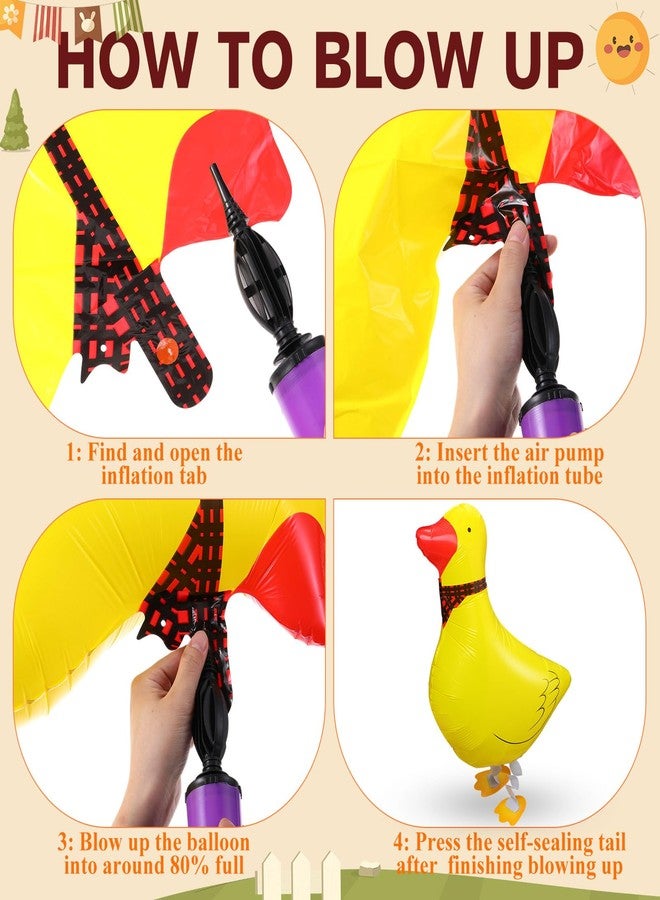 HOW TO BLOW UP

1: Find and open the inflation tab

2: Insert the air pump into the inflation tube

3: Blow up the balloon into around 80% full

4: Press the self-sealing tail after finishing blowing up