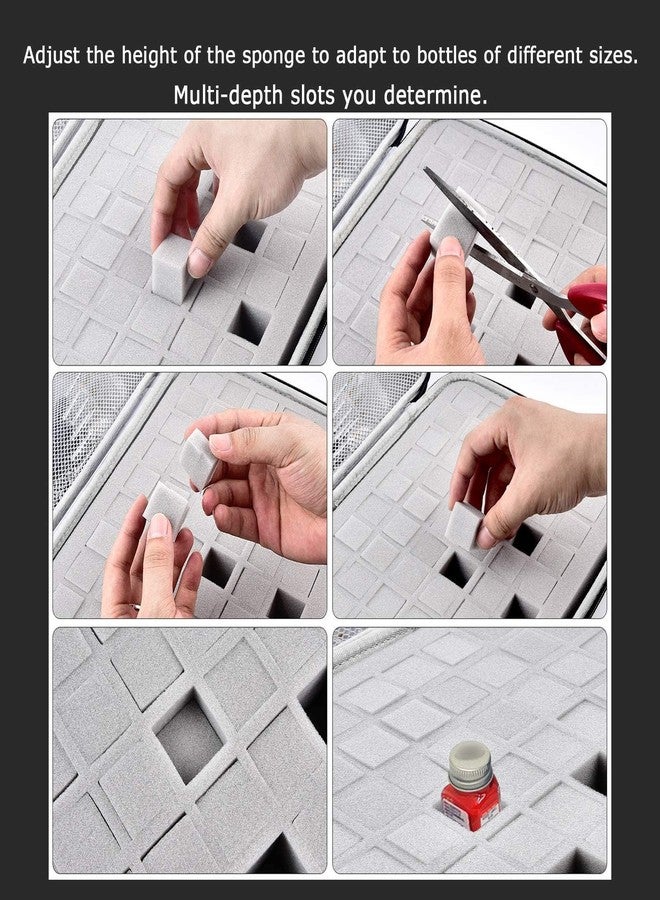 Adjust the height of the sponge to adapt to bottles of different sizes.
Multi-depth slots you determine.