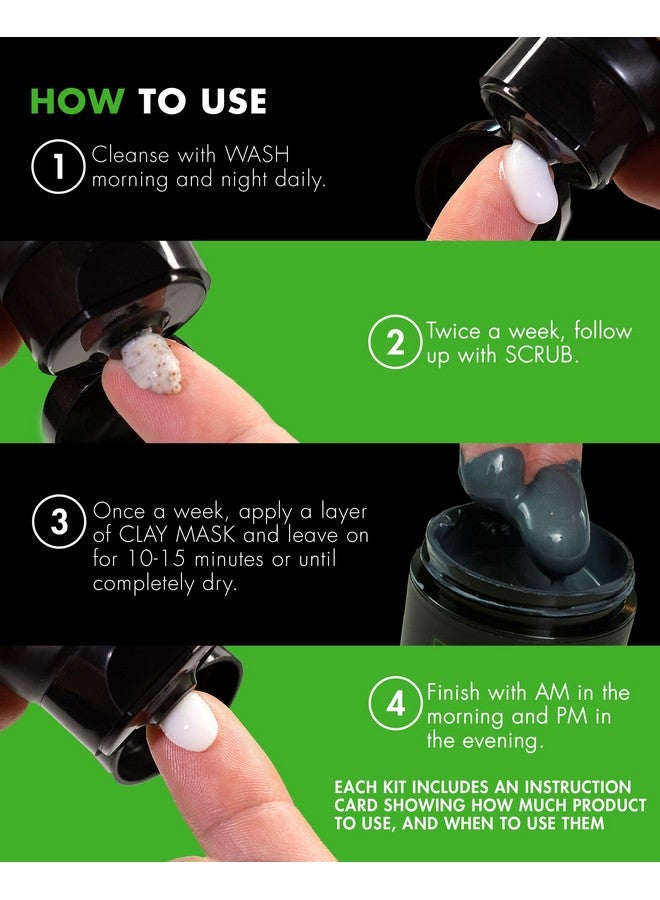 HOW TO USE

1 Cleanse with WASH morning and night daily.

2 Twice a week, follow up with SCRUB.

3 Once a week, apply a layer of CLAY MASK and leave on for 10-15 minutes or until completely dry.

4 Finish with AM in the morning and PM in the evening.

EACH KIT INCLUDES AN INSTRUCTION CARD SHOWING HOW MUCH PRODUCT TO USE, AND WHEN TO USE THEM