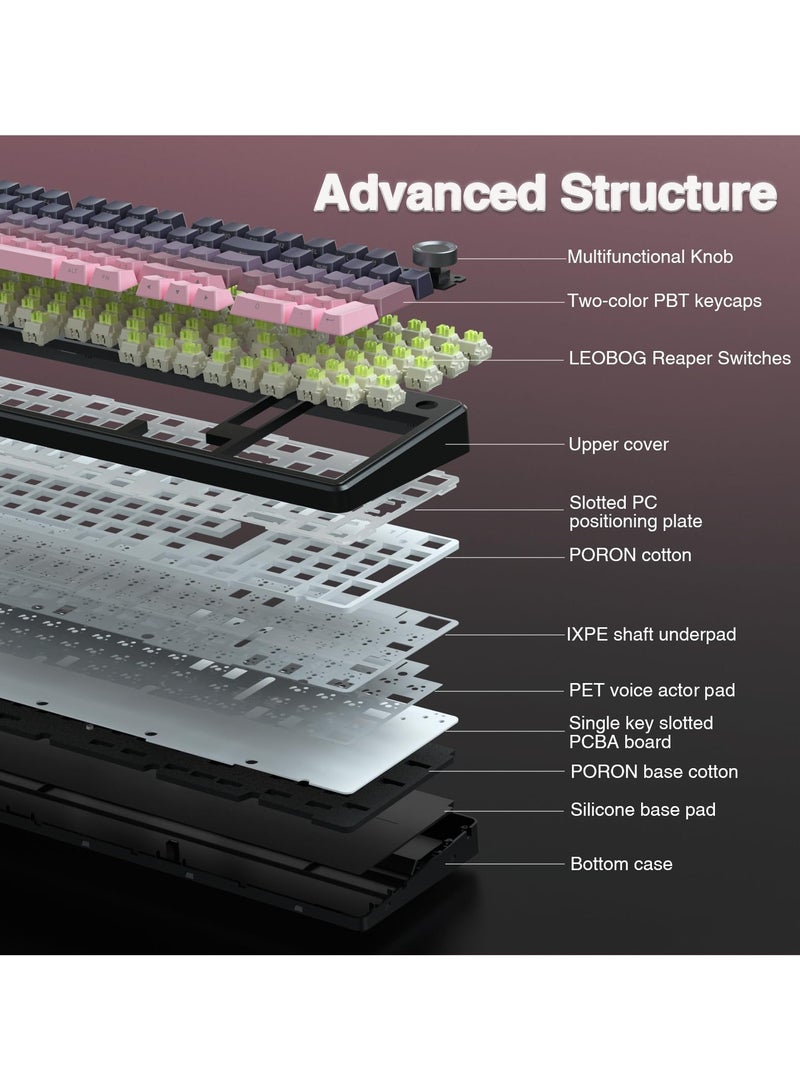 Advanced Structure

Multifunctional Knob

Two-color PBT keycaps

LEOBOG Reaper Switches

Upper cover

Slotted PC positioning plate

PORON cotton

IXPE shaft underpad

PET voice actor pad

Single key slotted PCBA board

PORON base cotton

Silicone base pad

Bottom case