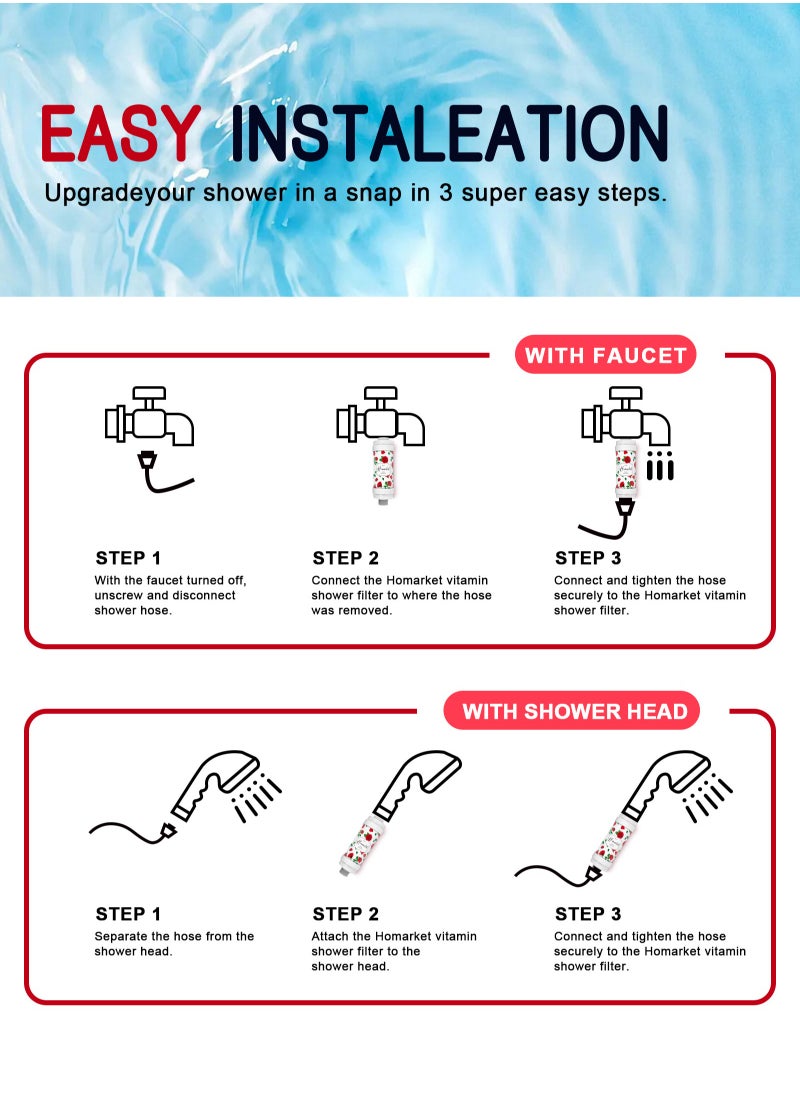 EASY INSTALEATION

Upgradeyour shower in a snap in 3 super easy steps.

WITH FAUCET

STEP 1
With the faucet turned off, unscrew and disconnect shower hose.

STEP 2
Connect the Homarket vitamin shower filter to where the hose was removed.

STEP 3
Connect and tighten the hose securely to the Homarket vitamin shower filter.

WITH SHOWER HEAD

STEP 1
Separate the hose from the shower head.

STEP 2
Attach the Homarket vitamin shower filter to the shower head.

STEP 3
Connect and tighten the hose securely to the Homarket vitamin shower filter.