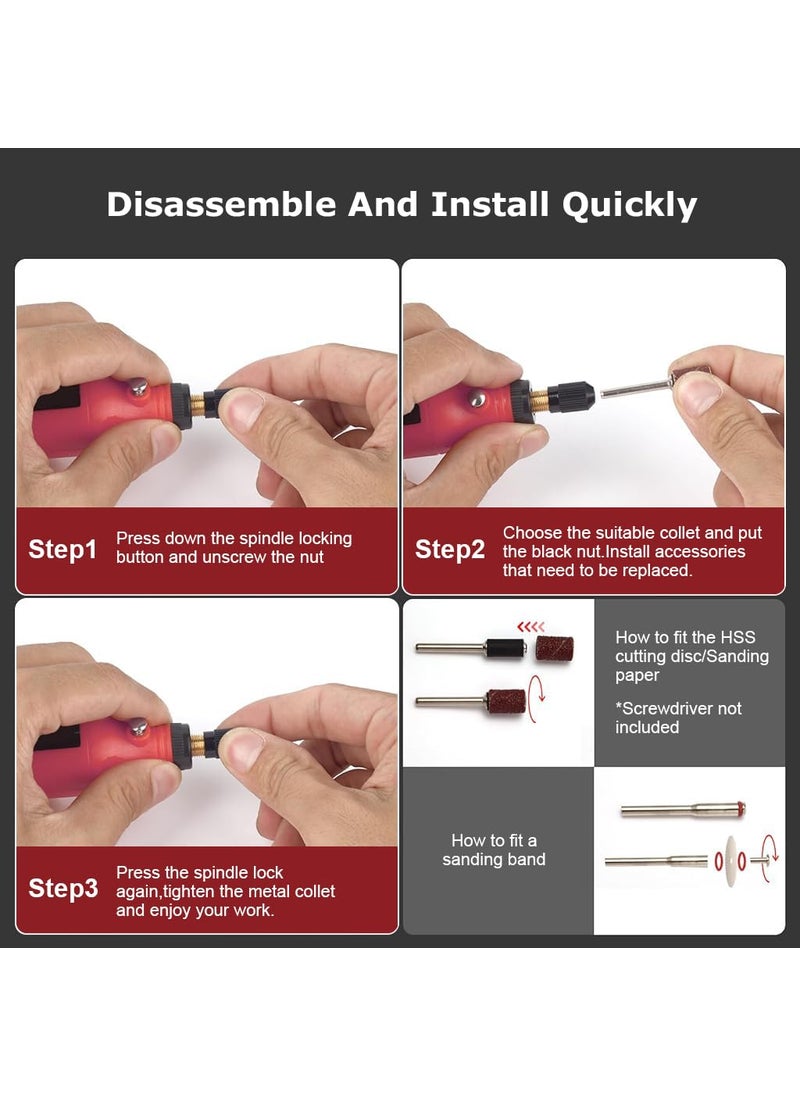 Disassemble And Install Quickly

Step1 Press down the spindle locking button and unscrew the nut

Step2 Choose the suitable collet and put the black nut.Install accessories that need to be replaced.

Step3 Press the spindle lock again,tighten the metal collet and enjoy your work.

How to fit the HSS cutting disc/Sanding paper

*Screwdriver not included

How to fit a sanding band