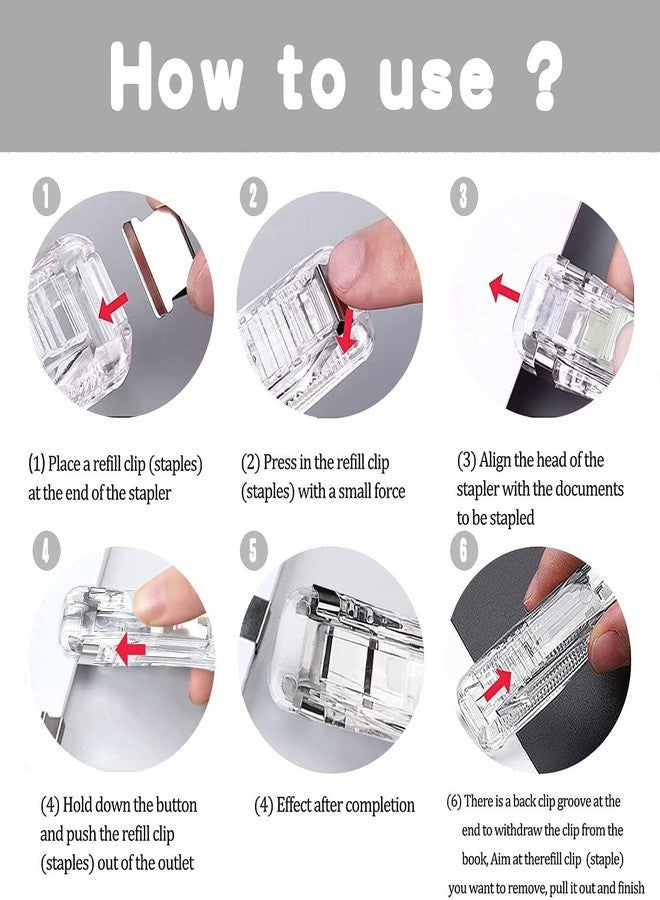 How to use ?

1

2

3

(1) Place a refill clip (staples) at the end of the stapler

(2) Press in the refill clip (staples) with a small force

(3) Align the head of the stapler with the documents to be stapled

4

5

6

(4) Hold down the button and push the refill clip (staples) out of the outlet

(4) Effect after completion

(6) There is a back clip groove at the end to withdraw the clip from the book, Aim at therefill clip (staple) you want to remove, pull it out and finish