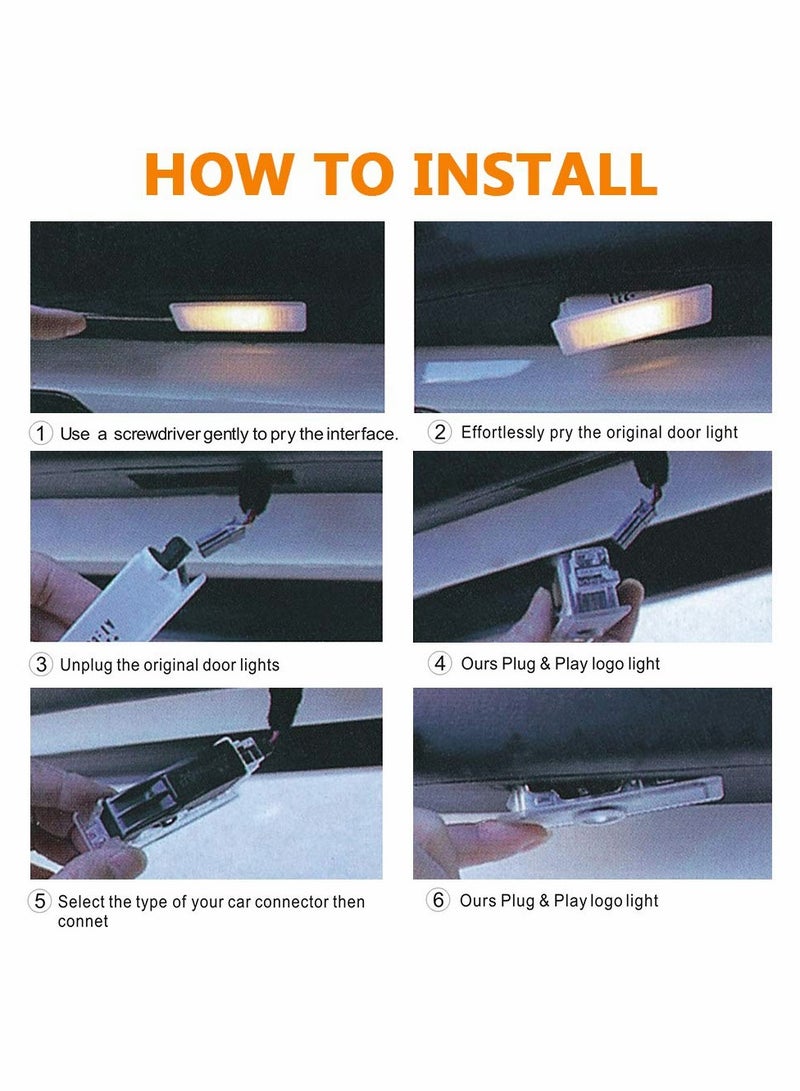 HOW TO INSTALL

1 Use a screwdriver gently to pry the interface.

2 Effortlessly pry the original door light

3 Unplug the original door lights

4 Ours Plug & Play logo light

5 Select the type of your car connector then connet

6 Ours Plug & Play logo light