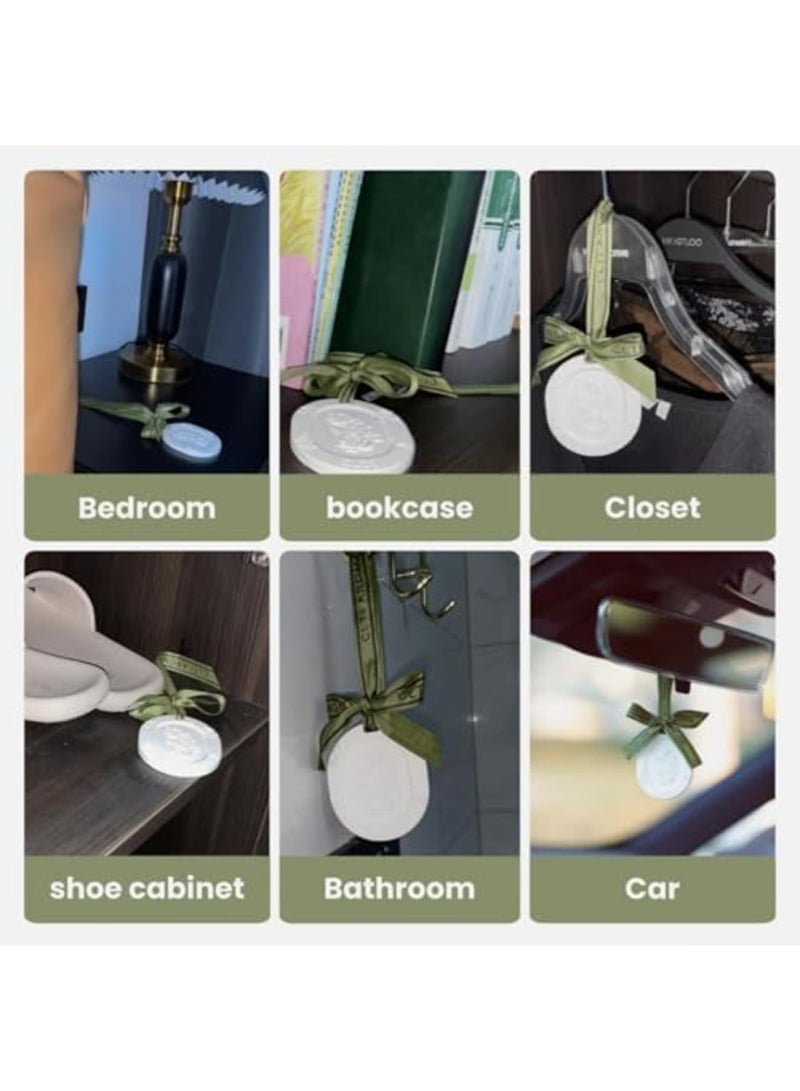 Bedroom

bookcase

Closet

shoe cabinet

Bathroom

Car