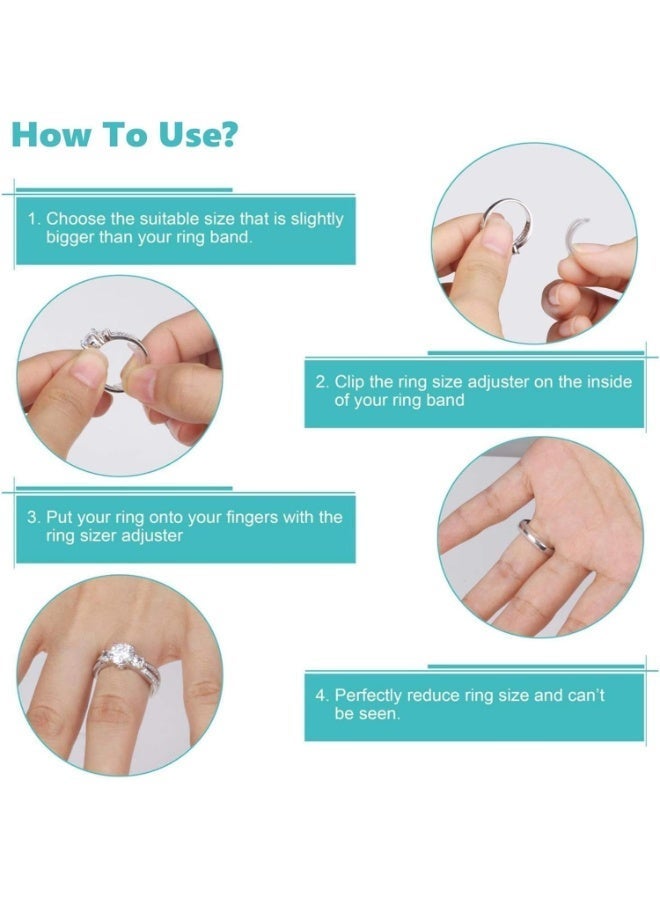 How To Use?

1. Choose the suitable size that is slightly bigger than your ring band.

2. Clip the ring size adjuster on the inside of your ring band

3. Put your ring onto your fingers with the ring sizer adjuster

4. Perfectly reduce ring size and can't be seen.