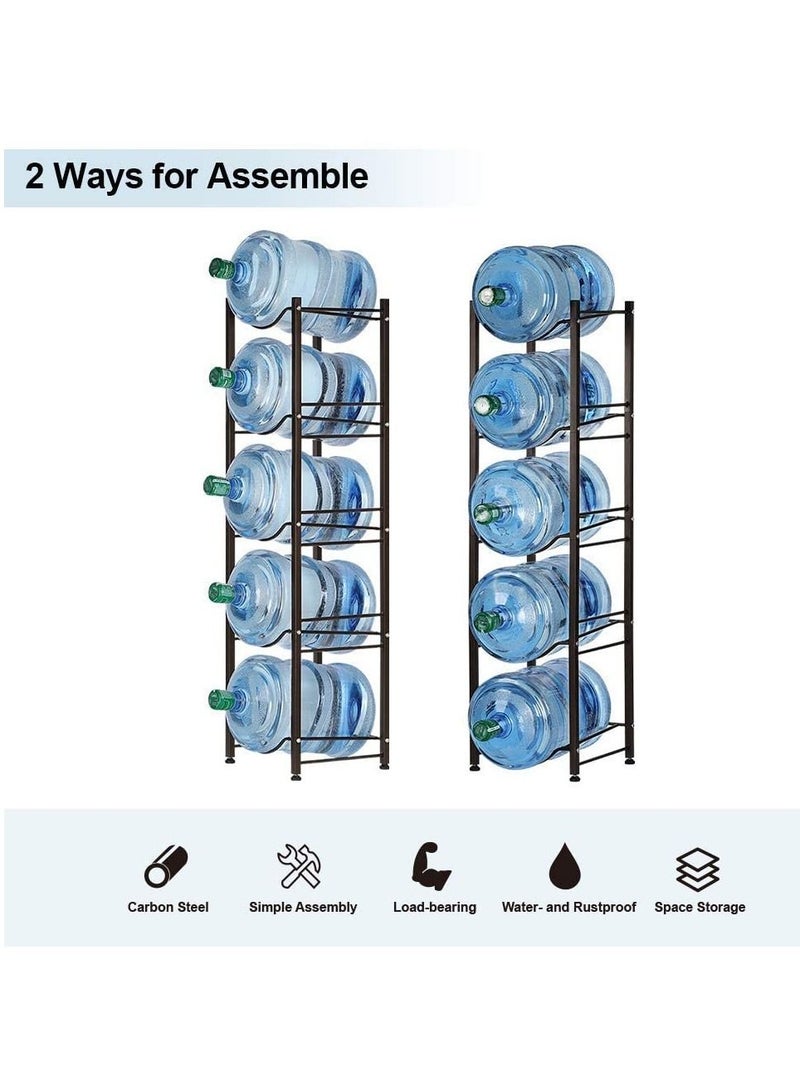 2 Ways for Assemble

Carbon Steel

Simple Assembly

Load-bearing

Water- and Rustproof

Space Storage