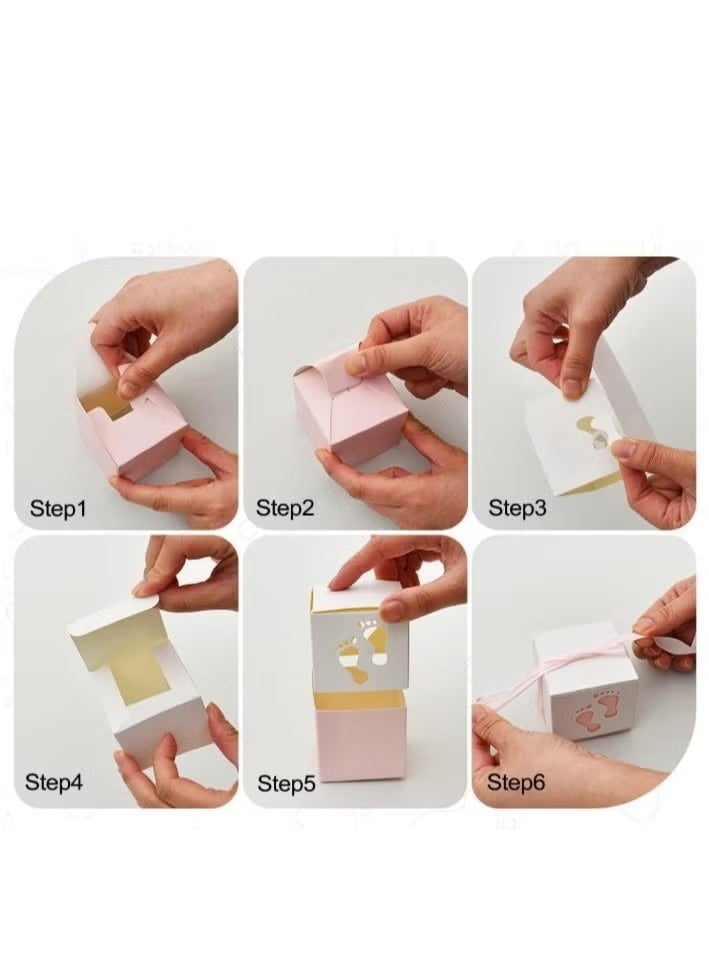 Step1

Step2

Step3

Step4

Step5

Step6