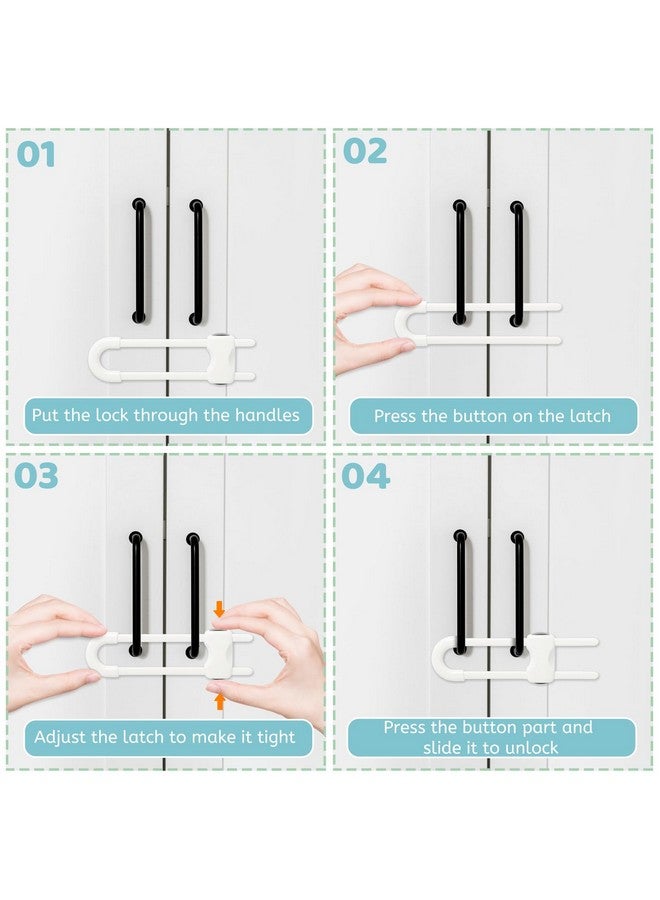 01

Put the lock through the handles

02

Press the button on the latch

03

Adjust the latch to make it tight

04

Press the button part and slide it to unlock