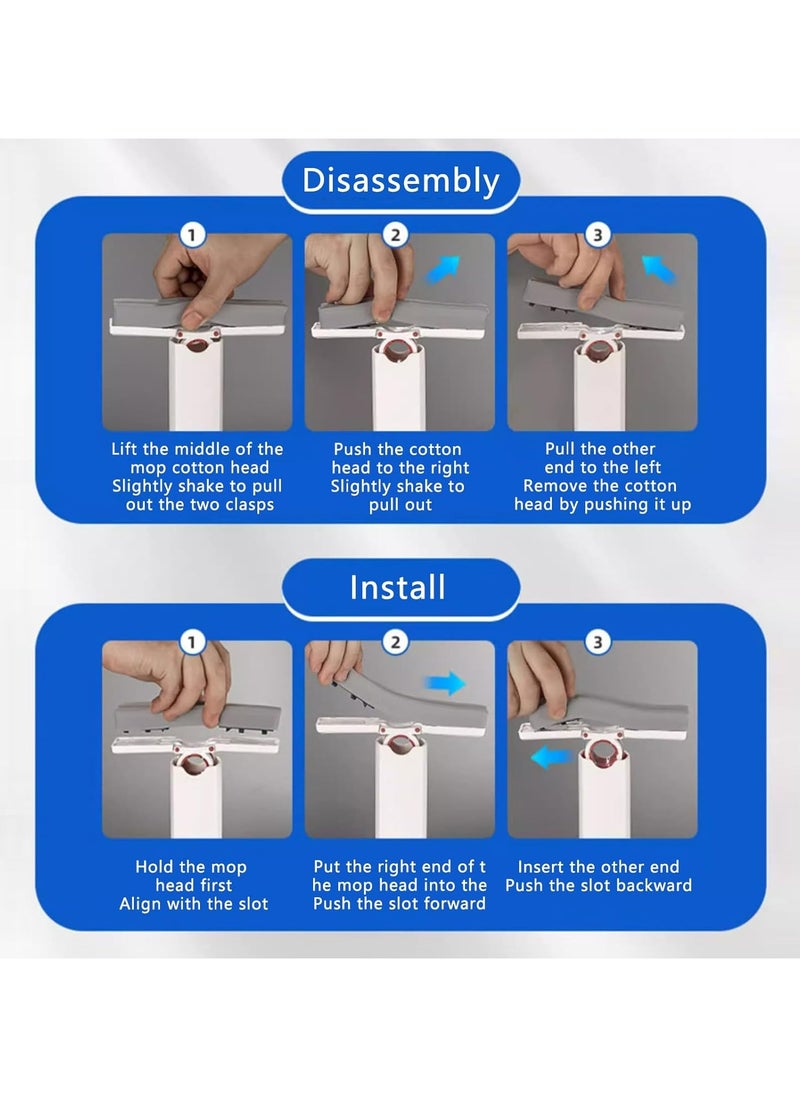 Disassembly

1

Lift the middle of the mop cotton head Slightly shake to pull out the two clasps

2

Push the cotton head to the right Slightly shake to pull out

3

Pull the other end to the left Remove the cotton head by pushing it up

Install

1

Hold the mop head first Align with the slot

2

Put the right end of t he mop head into the Push the slot forward

3

Insert the other end Push the slot backward