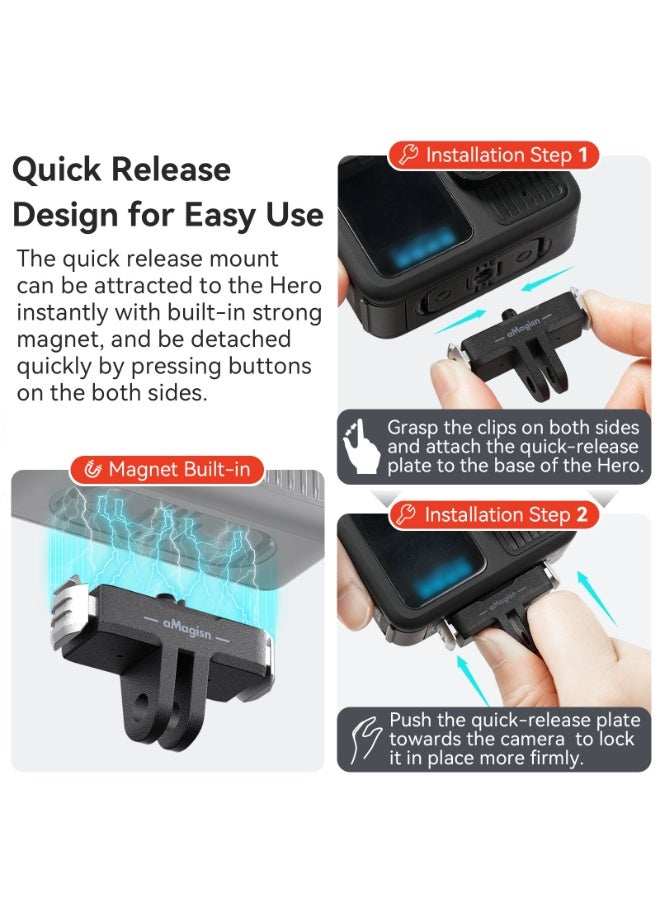 Quick Release Design for Easy Use

The quick release mount can be attracted to the Hero instantly with built-in strong magnet, and be detached quickly by pressing buttons on the both sides.

Magnet Built-in

aMagisn

Installation Step 1

aMagisn

Grasp the clips on both sides and attach the quick-release plate to the base of the Hero.

Installation Step 2

aMagisn

Push the quick-release plate towards the camera to lock it in place more firmly.