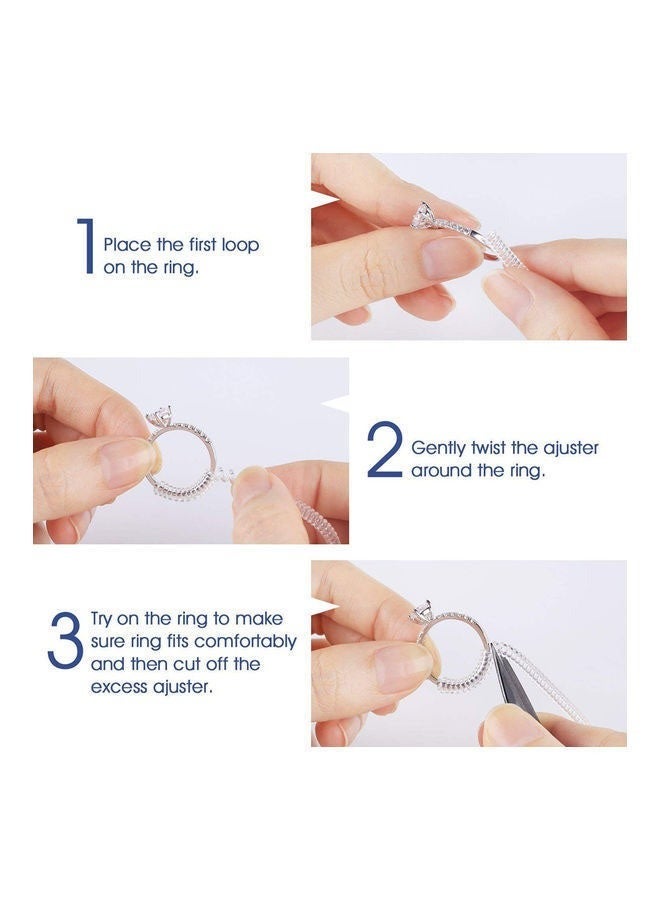 1 Place the first loop on the ring.

2 Gently twist the ajuster around the ring.

3 Try on the ring to make sure ring fits comfortably and then cut off the excess ajuster.