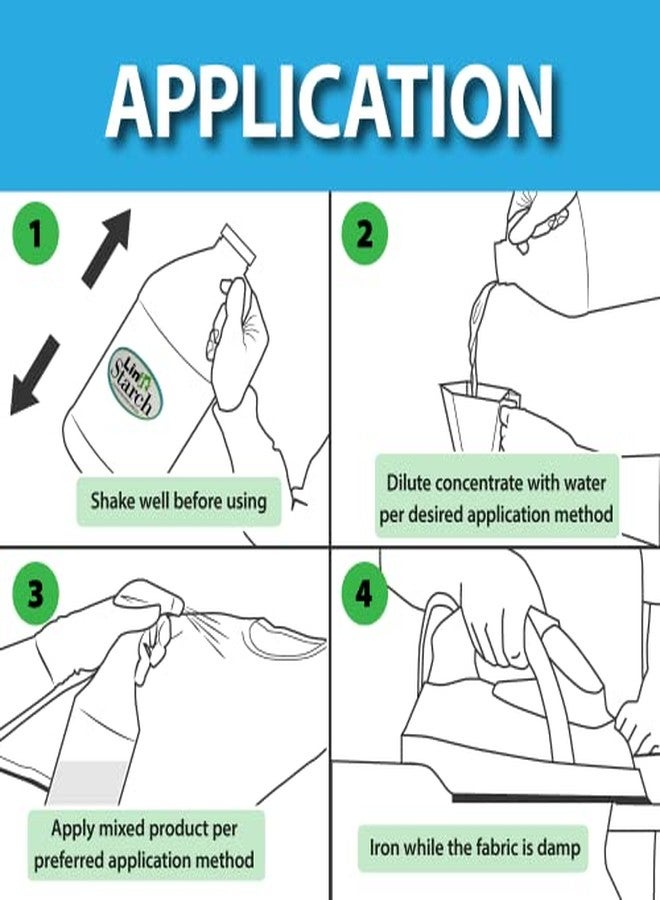 APPLICATION

1

Linit Starch

Shake well before using

2

Dilute concentrate with water per desired application method

3

Apply mixed product per preferred application method

4

Iron while the fabric is damp