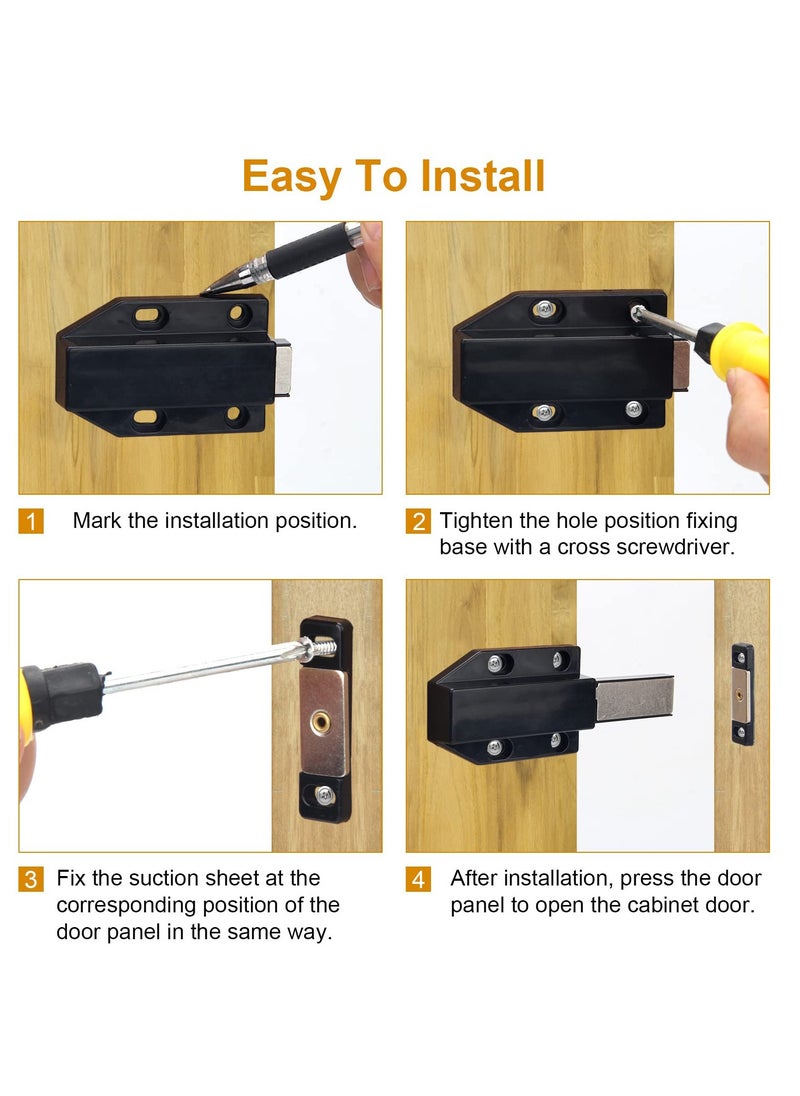 Easy To Install

1 Mark the installation position.

2 Tighten the hole position fixing base with a cross screwdriver.

3 Fix the suction sheet at the corresponding position of the door panel in the same way.

4 After installation, press the door panel to open the cabinet door.