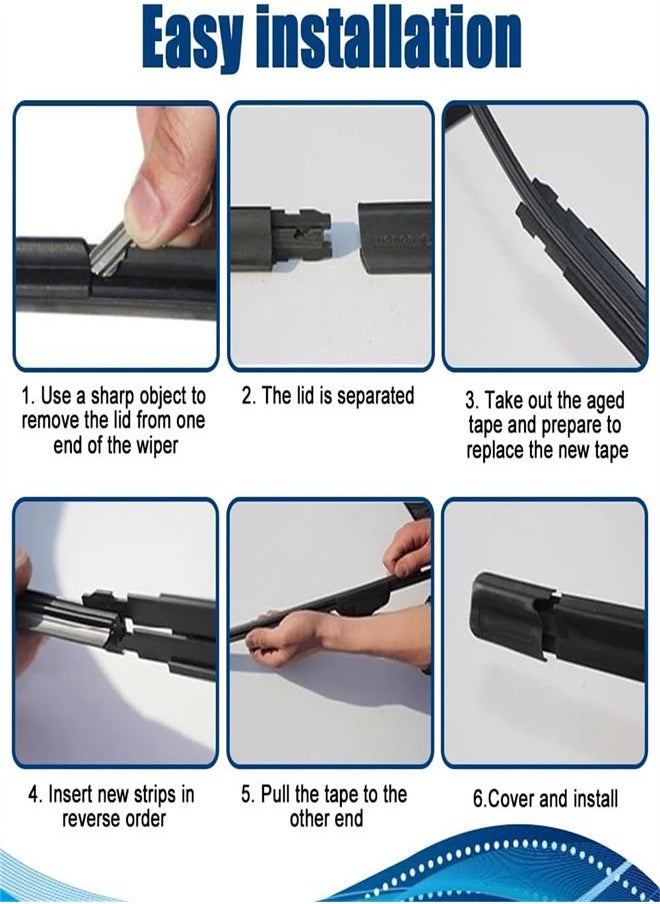 Easy installation

1. Use a sharp object to remove the lid from one end of the wiper

2. The lid is separated

3. Take out the aged tape and prepare to replace the new tape

4. Insert new strips in reverse order

5. Pull the tape to the other end

6.Cover and install