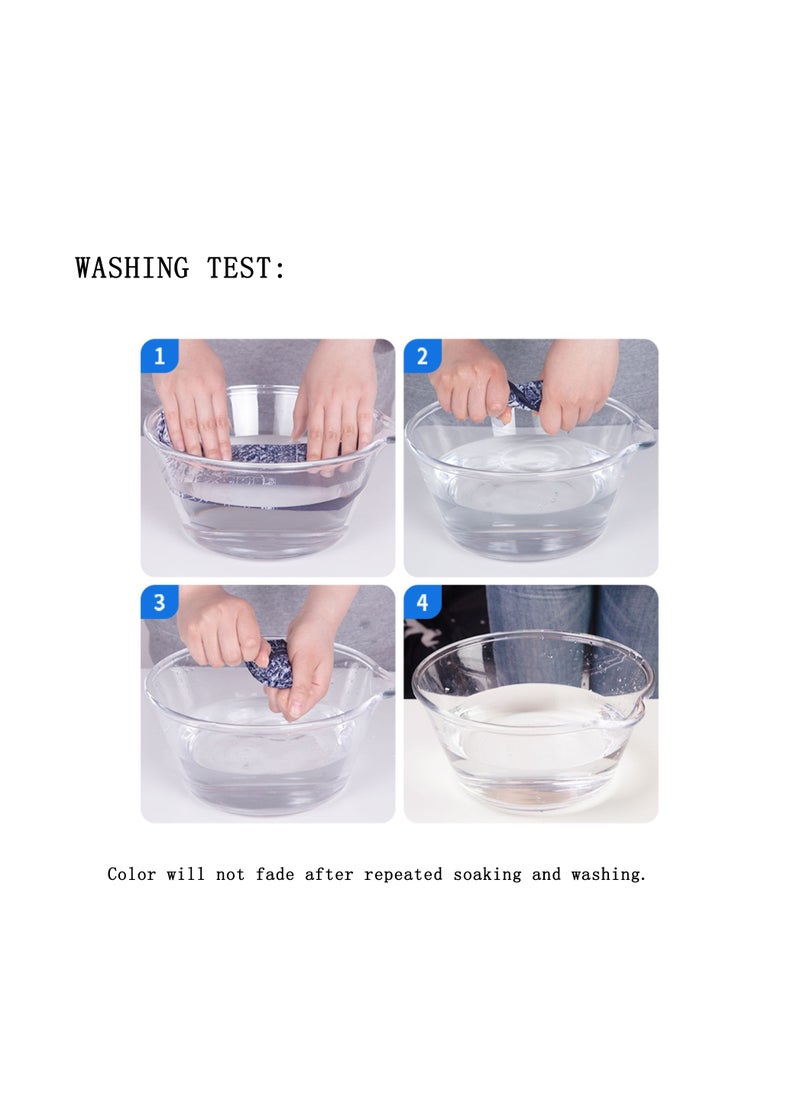 WASHING TEST:

1

2

3

4

Color will not fade after repeated soaking and washing.