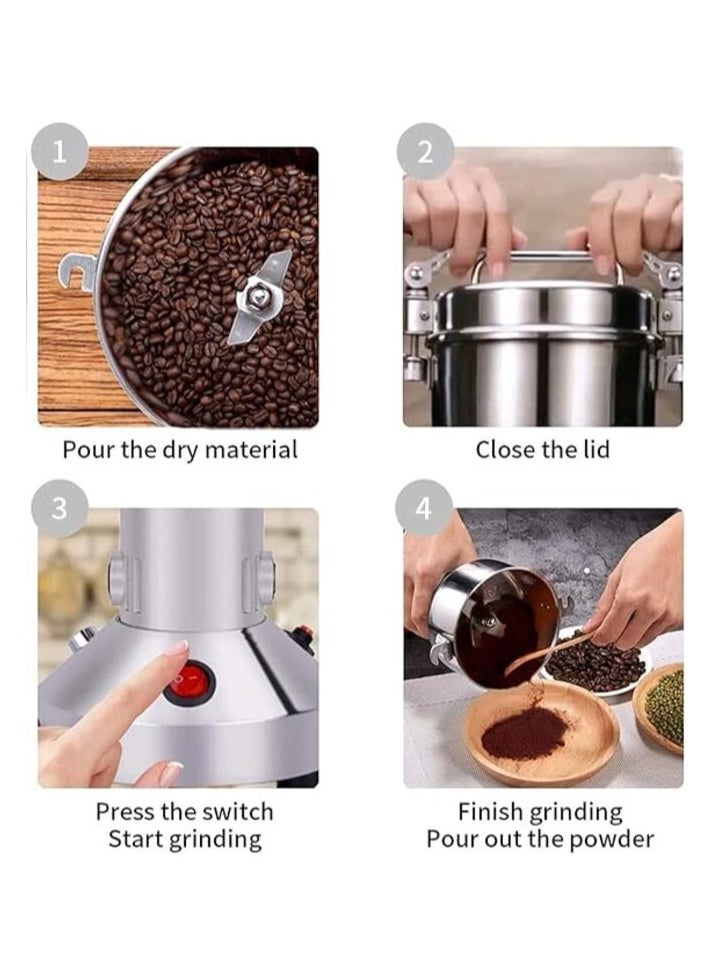 1

Pour the dry material

2

Close the lid

3

Press the switch
Start grinding

4

Finish grinding
Pour out the powder