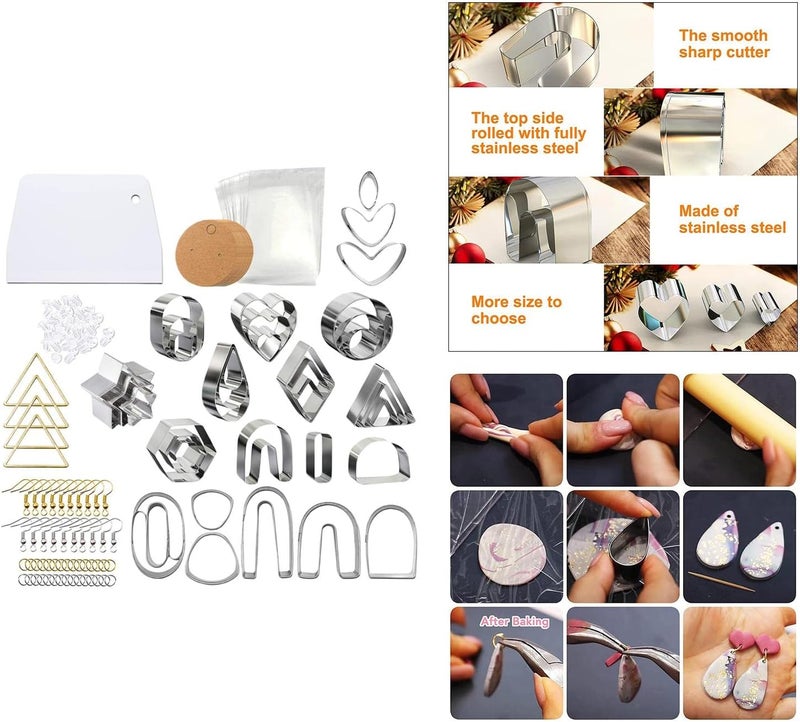 The smooth sharp cutter

The top side rolled with fully stainless steel

Made of stainless steel

More size to choose

After Baking