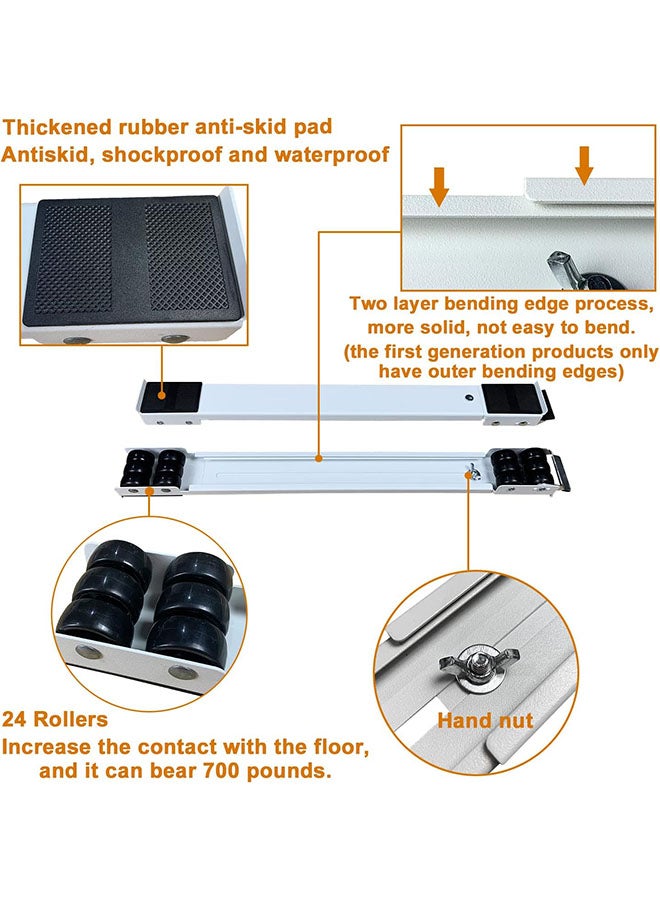 Thickened rubber anti-skid pad
Antiskid, shockproof and waterproof

Two layer bending edge process, more solid, not easy to bend.
(the first generation products only have outer bending edges)

24 Rollers
Increase the contact with the floor, and it can bear 700 pounds.

Hand nut