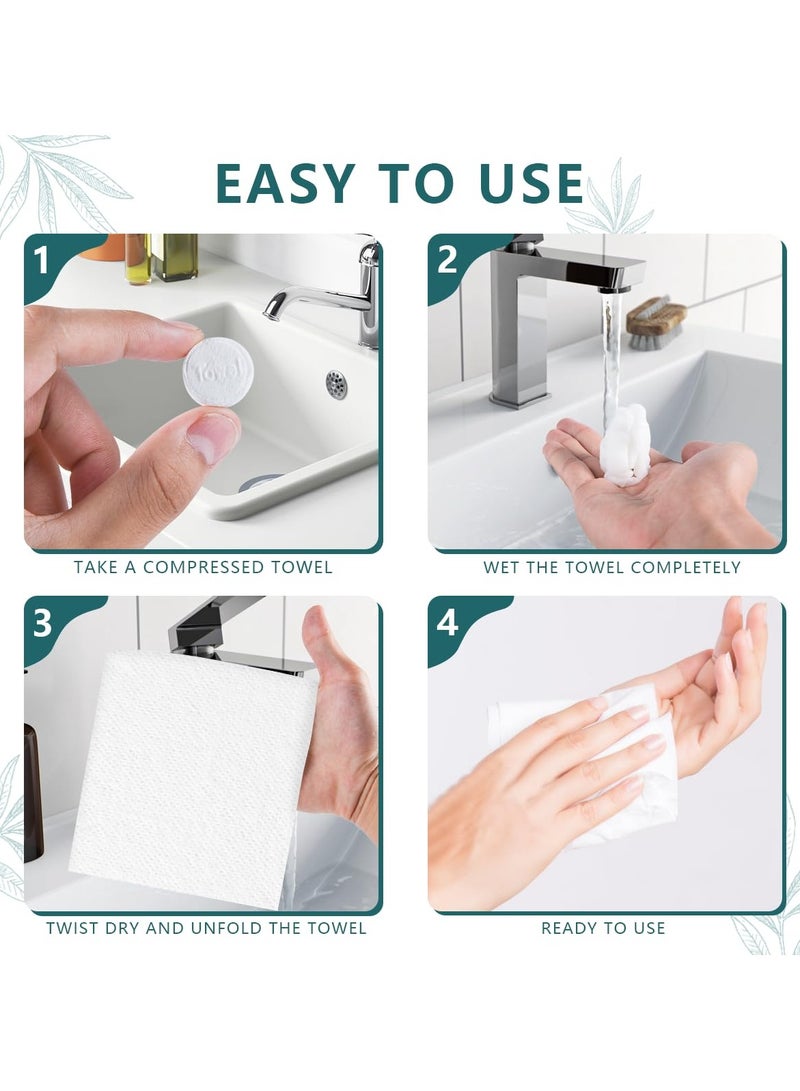 EASY TO USE

1

TAKE A COMPRESSED TOWEL

2

WET THE TOWEL COMPLETELY

3

TWIST DRY AND UNFOLD THE TOWEL

4

READY TO USE