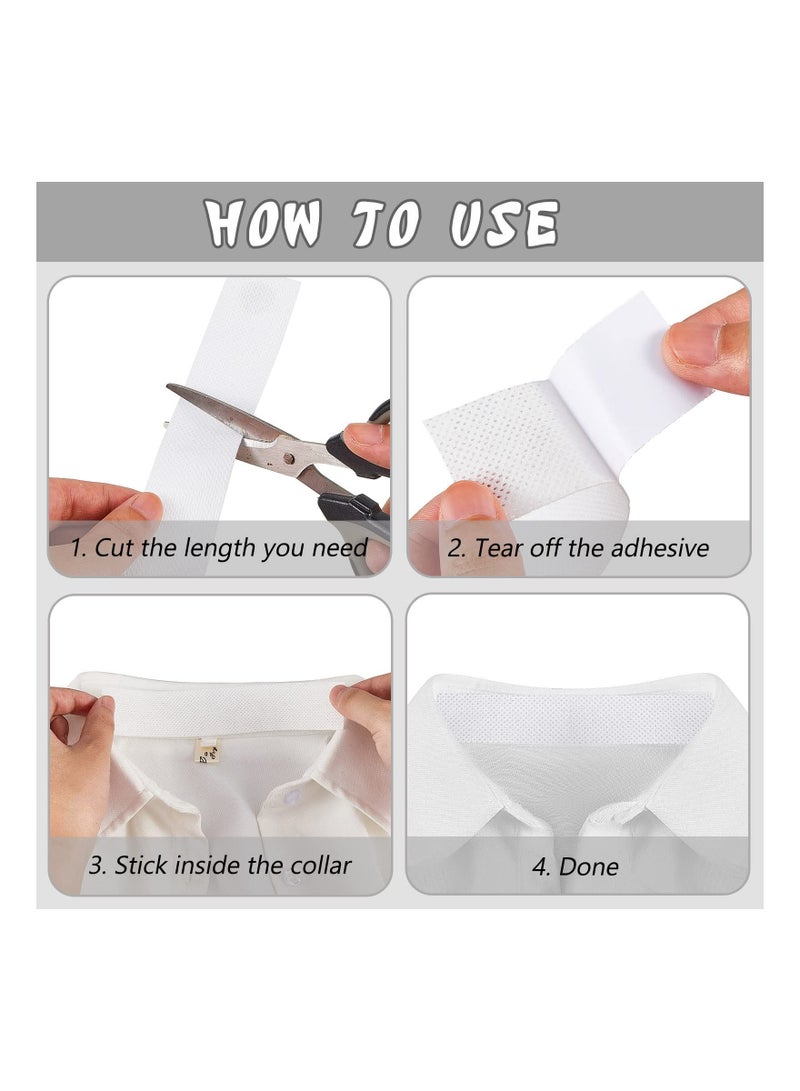 HOW TO USE

1. Cut the length you need

2. Tear off the adhesive

3. Stick inside the collar

4. Done