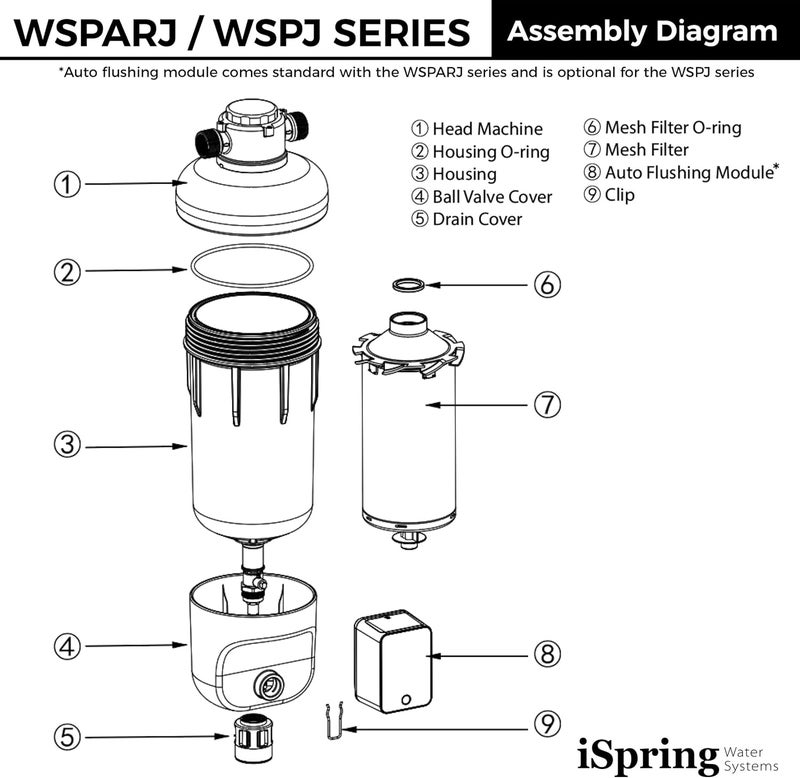 WSPARJ / WSPJ SERIES

Assembly Diagram

*Auto flushing module comes standard with the WSPARJ series and is optional for the WSPJ series

① Head Machine
② Housing O-ring
③ Housing
④ Ball Valve Cover
⑤ Drain Cover

⑥ Mesh Filter O-ring
⑦ Mesh Filter
⑧ Auto Flushing Module*
⑨ Clip

①
②
③
④
⑤
⑥
⑦
⑧
⑨

iSpring Water Systems