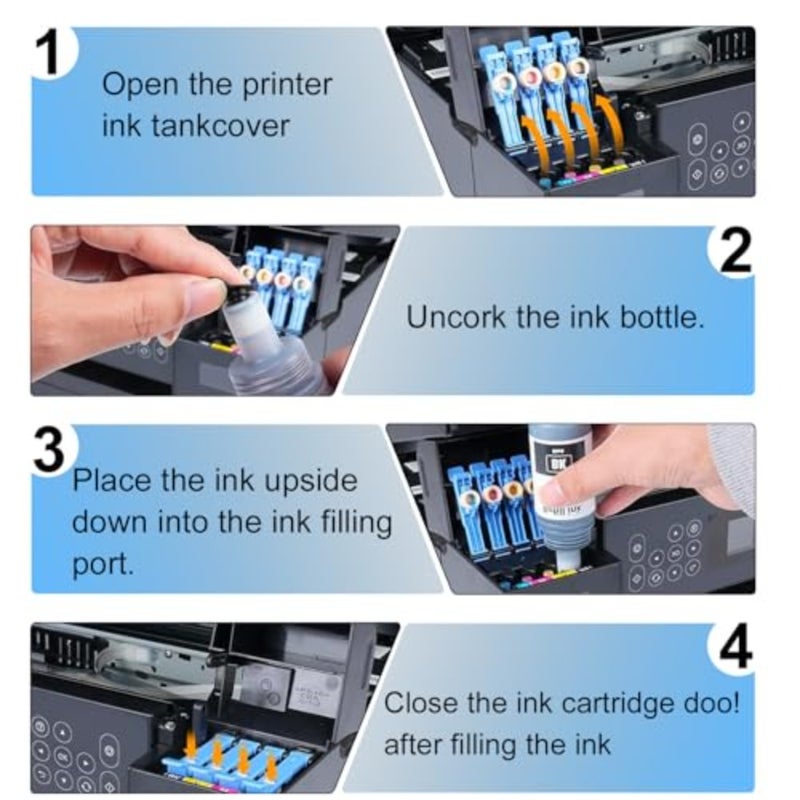 1
Open the printer ink tankcover

2
Uncork the ink bottle.

3
Place the ink upside down into the ink filling port.

BK

4
Close the ink cartridge doo! after filling the ink