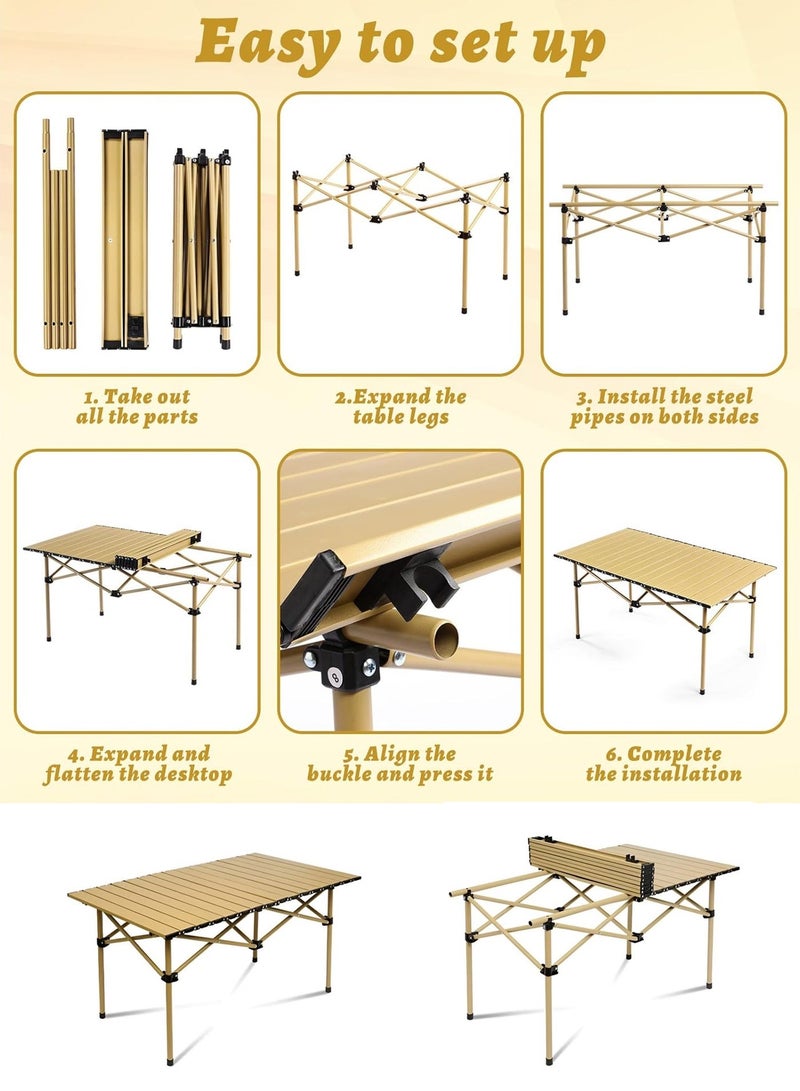 Easy to set up

1. Take out all the parts

2.Expand the table legs

3. Install the steel pipes on both sides

4. Expand and flatten the desktop

5. Align the buckle and press it

6. Complete the installation