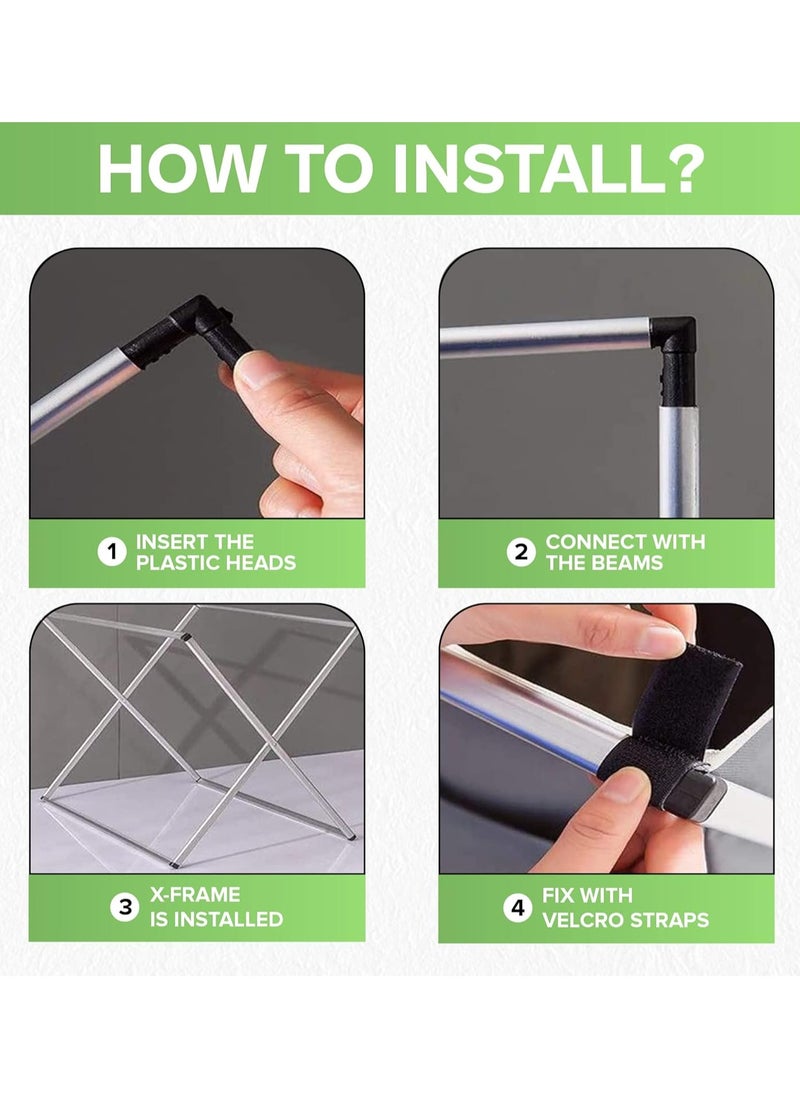 HOW TO INSTALL?

1 INSERT THE PLASTIC HEADS

2 CONNECT WITH THE BEAMS

3 X-FRAME IS INSTALLED

4 FIX WITH VELCRO STRAPS