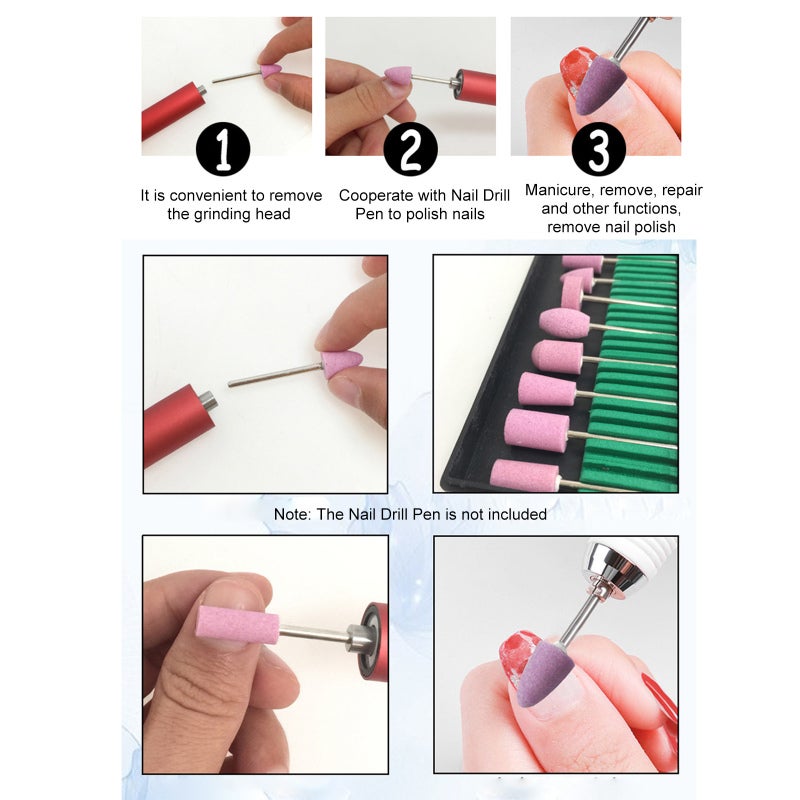 1

It is convenient to remove the grinding head

2

Cooperate with Nail Drill Pen to polish nails

3

Manicure, remove, repair and other functions, remove nail polish

Note: The Nail Drill Pen is not included