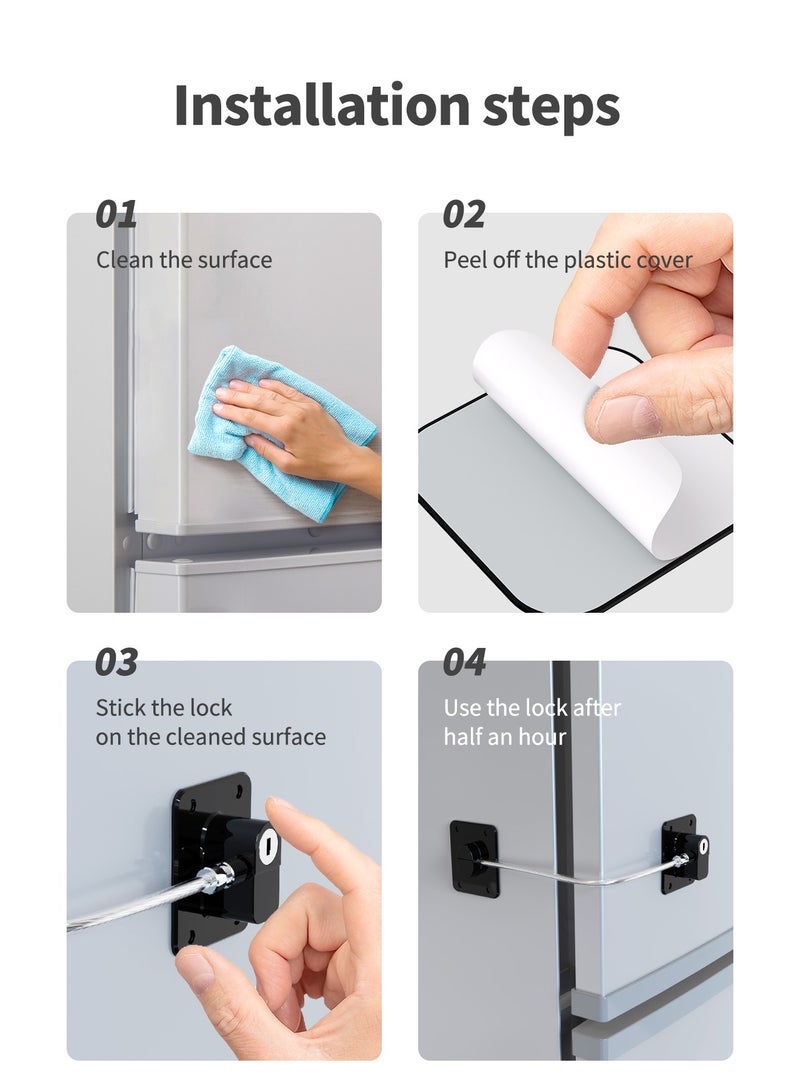 Installation steps

01
Clean the surface

02
Peel off the plastic cover

03
Stick the lock
on the cleaned surface

04
Use the lock after
half an hour