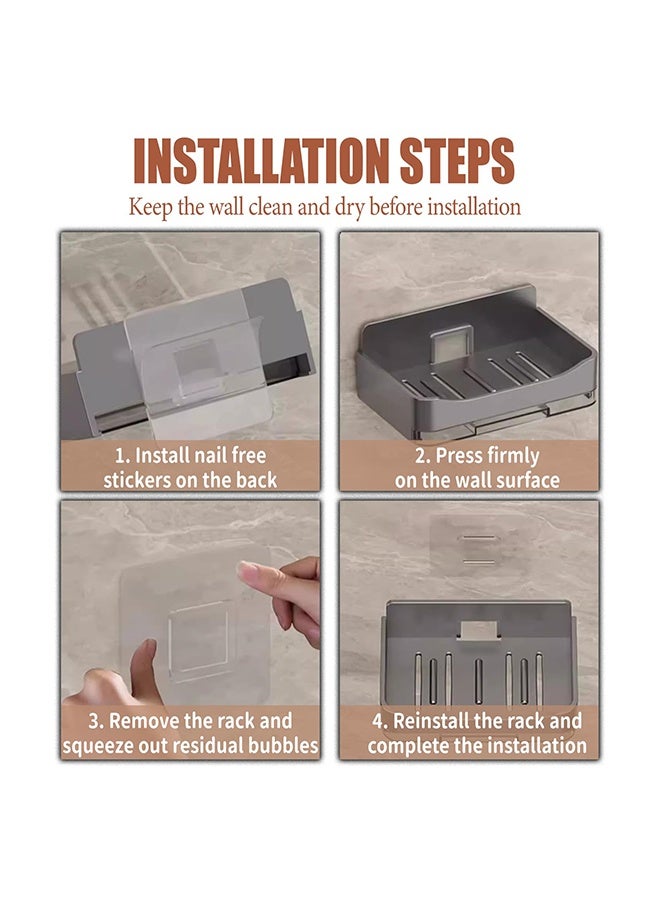 INSTALLATION STEPS

Keep the wall clean and dry before installation

1. Install nail free stickers on the back

2. Press firmly on the wall surface

3. Remove the rack and squeeze out residual bubbles

4. Reinstall the rack and complete the installation