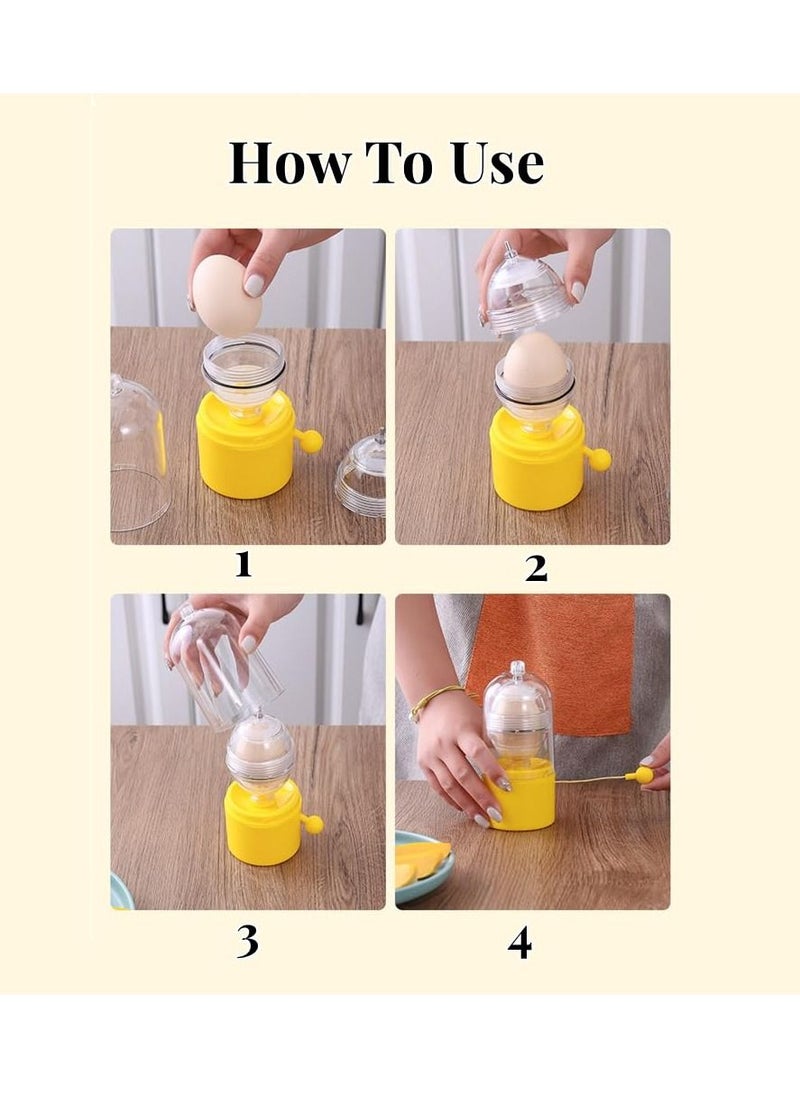 How To Use

1

2

3

4