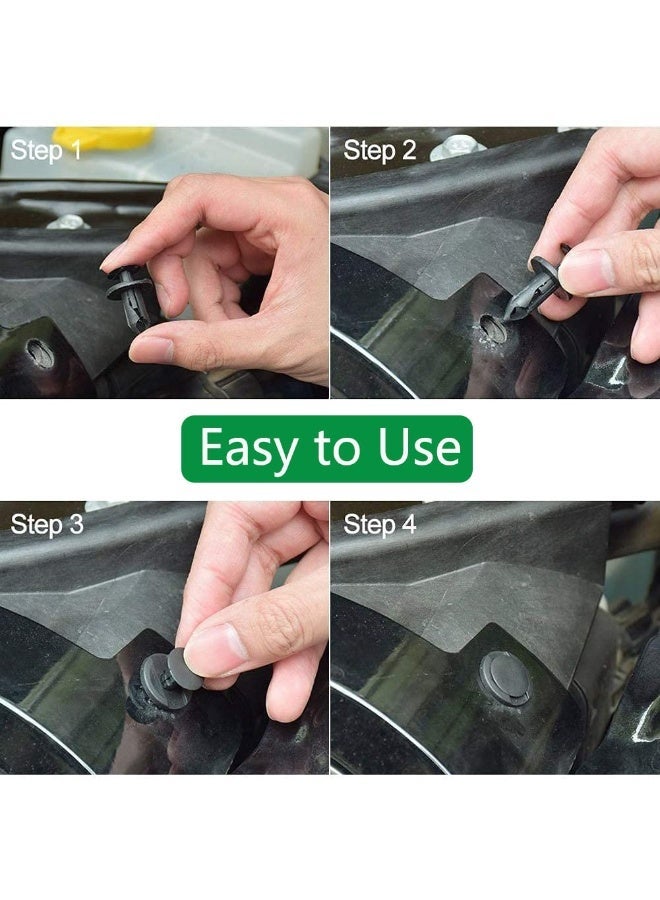 Step 1

Step 2

Easy to Use

Step 3

Step 4