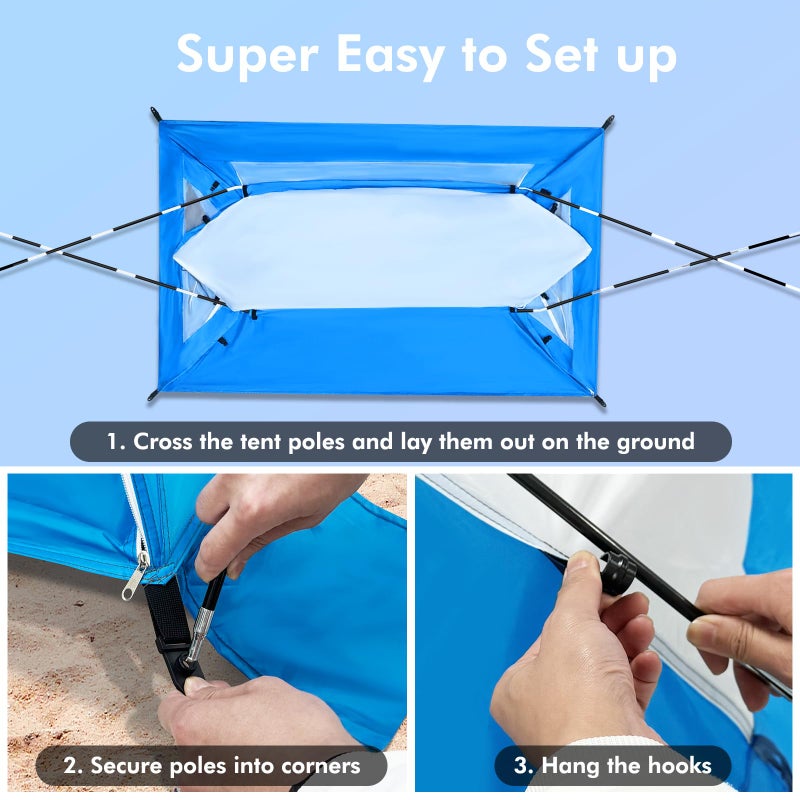 Super Easy to Set up

1. Cross the tent poles and lay them out on the ground

2. Secure poles into corners

3. Hang the hooks