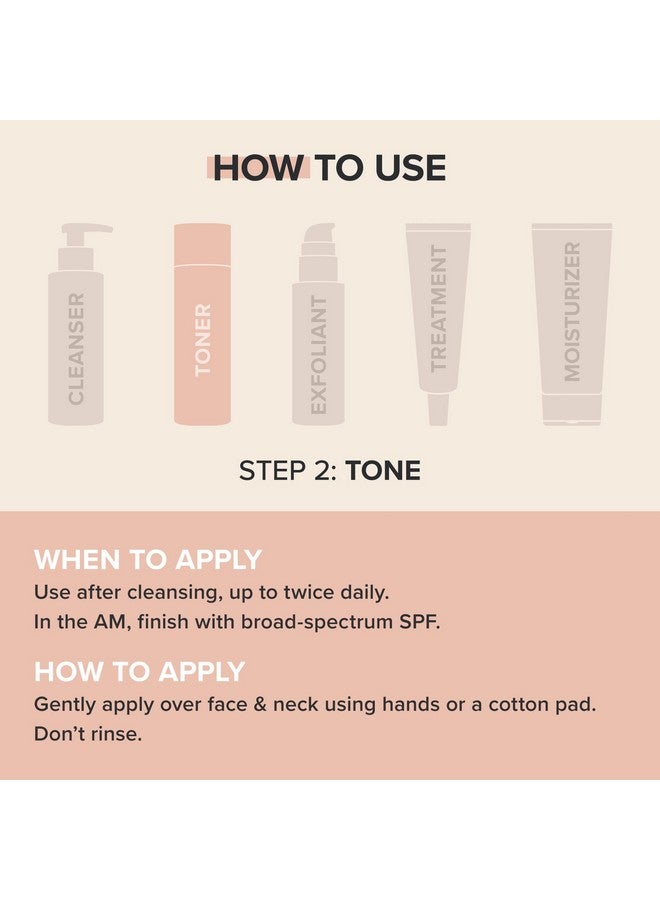 HOW TO USE

CLEANSER

TONER

EXFOLIANT

TREATMENT

MOISTURIZER

STEP 2: TONE

WHEN TO APPLY

Use after cleansing, up to twice daily.
In the AM, finish with broad-spectrum SPF.

HOW TO APPLY

Gently apply over face & neck using hands or a cotton pad.
Don't rinse.