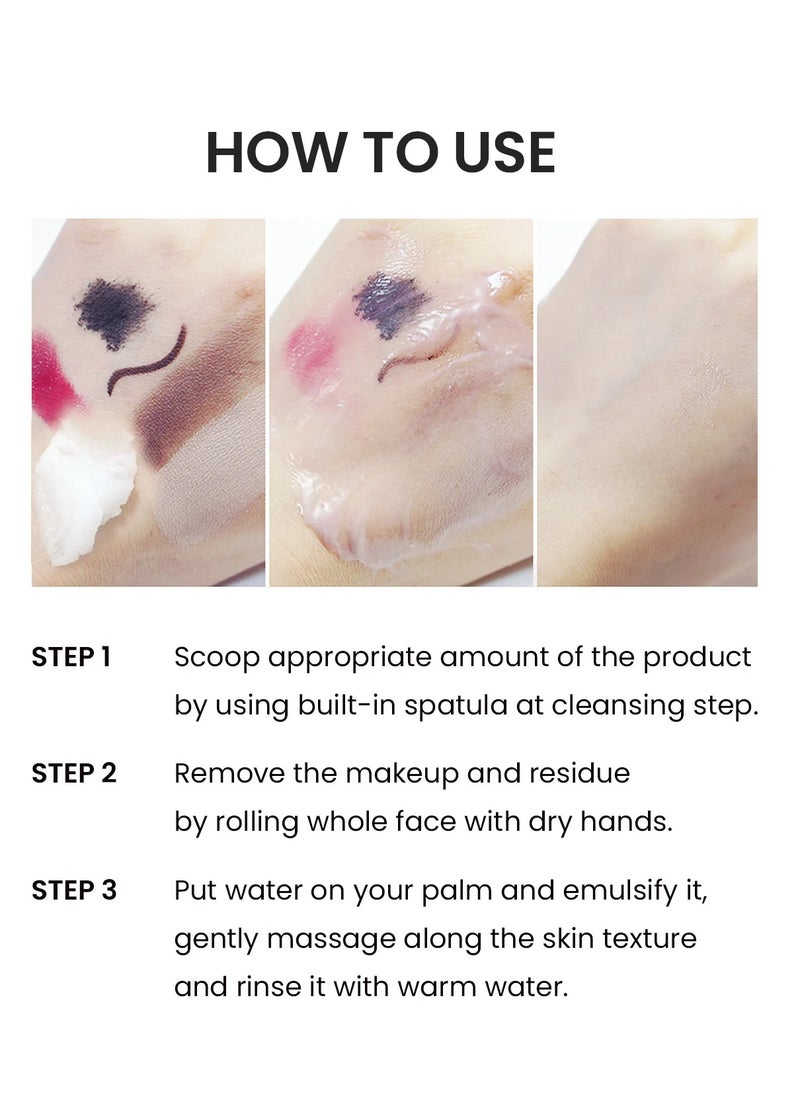 HOW TO USE

STEP 1 Scoop appropriate amount of the product by using built-in spatula at cleansing step.

STEP 2 Remove the makeup and residue by rolling whole face with dry hands.

STEP 3 Put water on your palm and emulsify it, gently massage along the skin texture and rinse it with warm water.