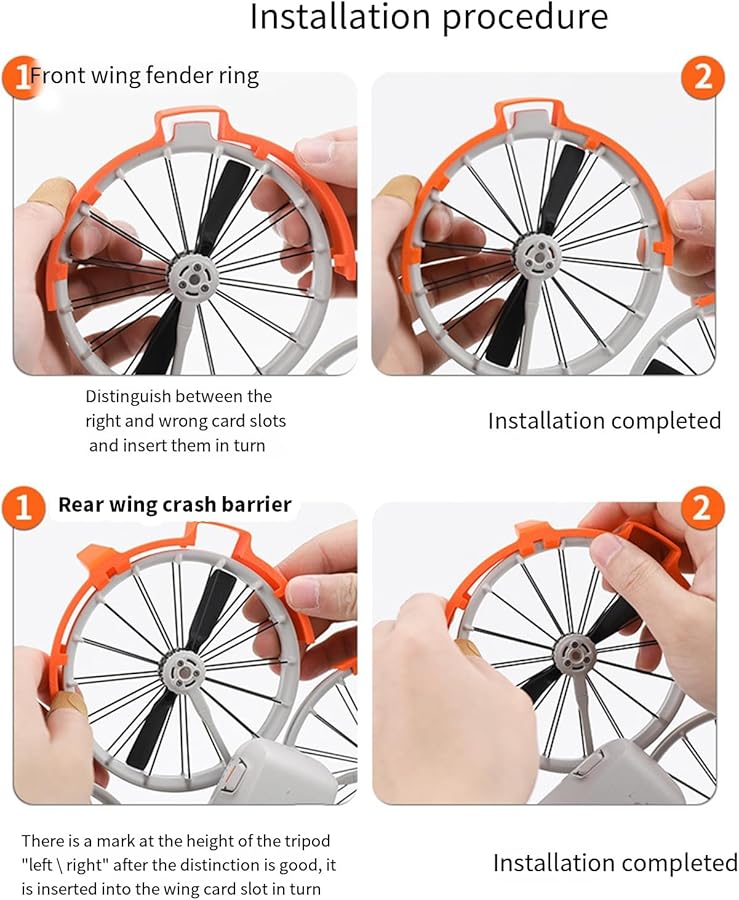 Installation procedure

1 Front wing fender ring

2

Distinguish between the right and wrong card slots and insert them in turn

Installation completed

1 Rear wing crash barrier

2

There is a mark at the height of the tripod "left \ right" after the distinction is good, it is inserted into the wing card slot in turn

Installation completed