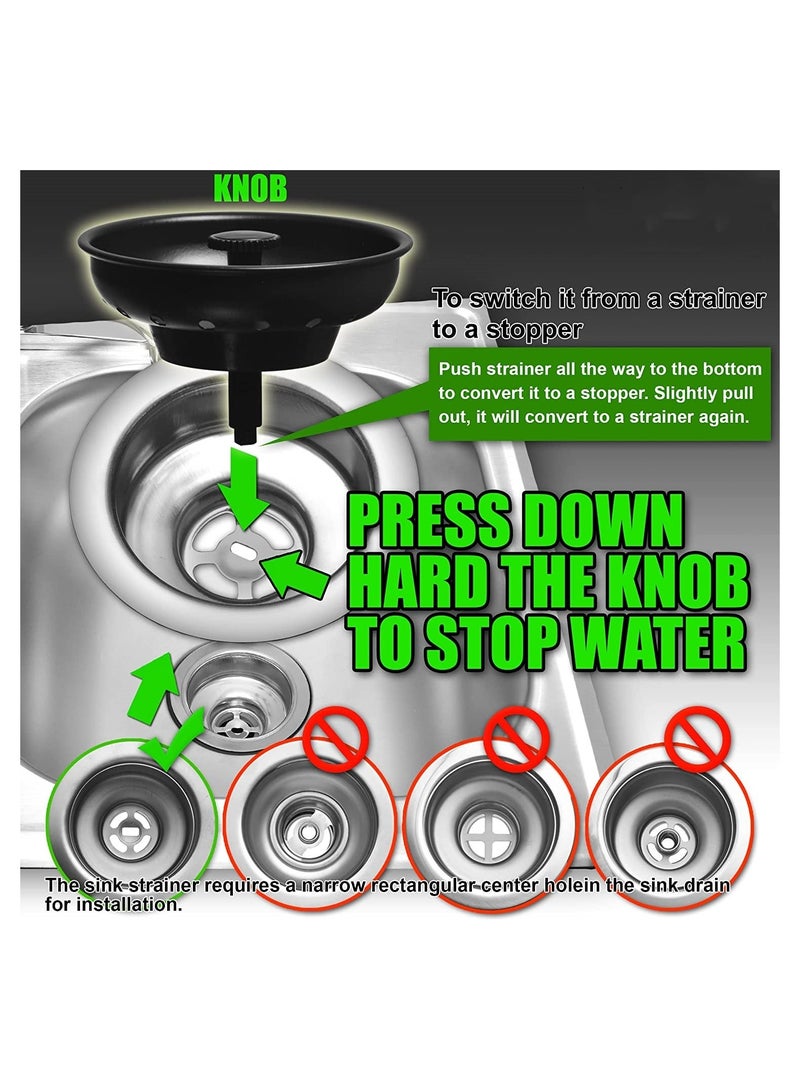 KNOB

To switch it from a strainer to a stopper

Push strainer all the way to the bottom to convert it to a stopper. Slightly pull out, it will convert to a strainer again.

PRESS DOWN HARD THE KNOB TO STOP WATER

The sink strainer requires a narrow rectangular center holein the sink drain for installation.