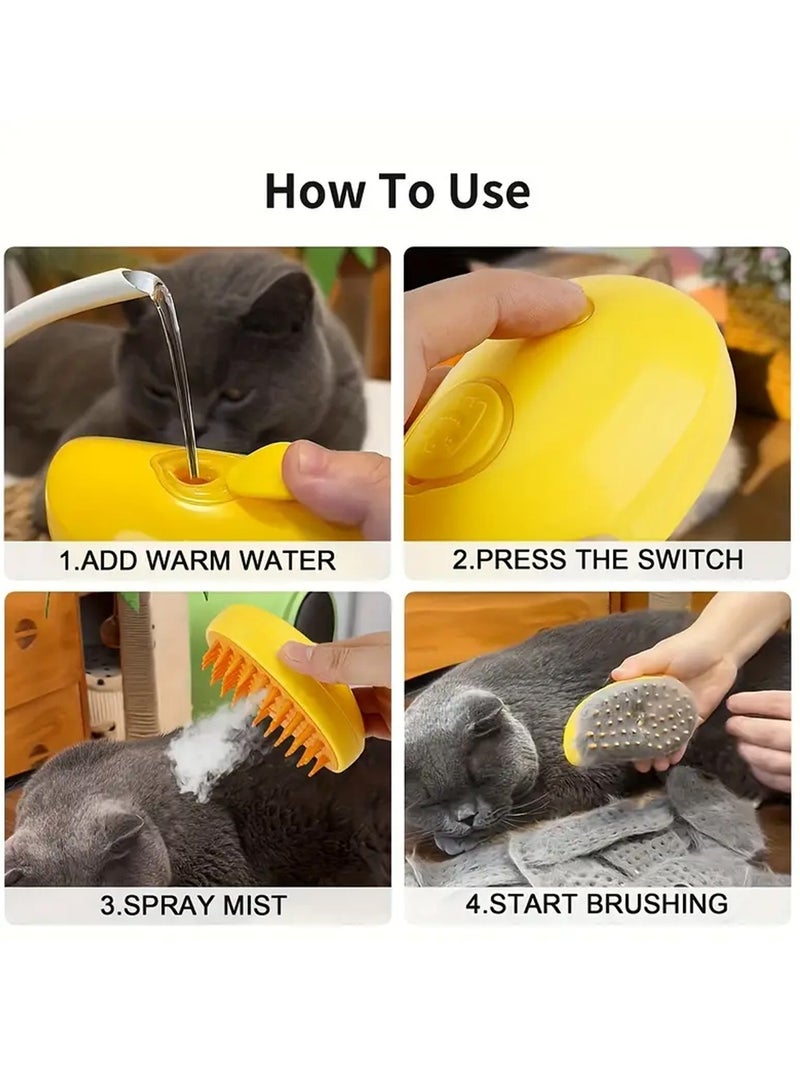 How To Use

1.ADD WARM WATER

2.PRESS THE SWITCH

3.SPRAY MIST

4.START BRUSHING