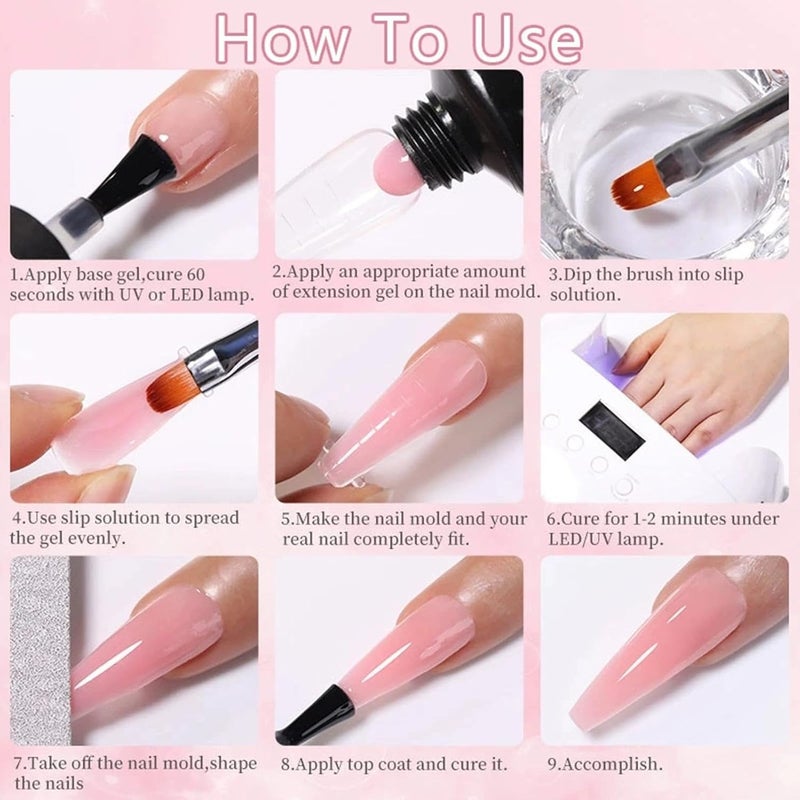 How To Use

1.Apply base gel,cure 60 seconds with UV or LED lamp.

2.Apply an appropriate amount of extension gel on the nail mold.

3.Dip the brush into slip solution.

4.Use slip solution to spread the gel evenly.

5.Make the nail mold and your real nail completely fit.

6.Cure for 1-2 minutes under LED/UV lamp.

7.Take off the nail mold,shape the nails

8.Apply top coat and cure it.

9.Accomplish.