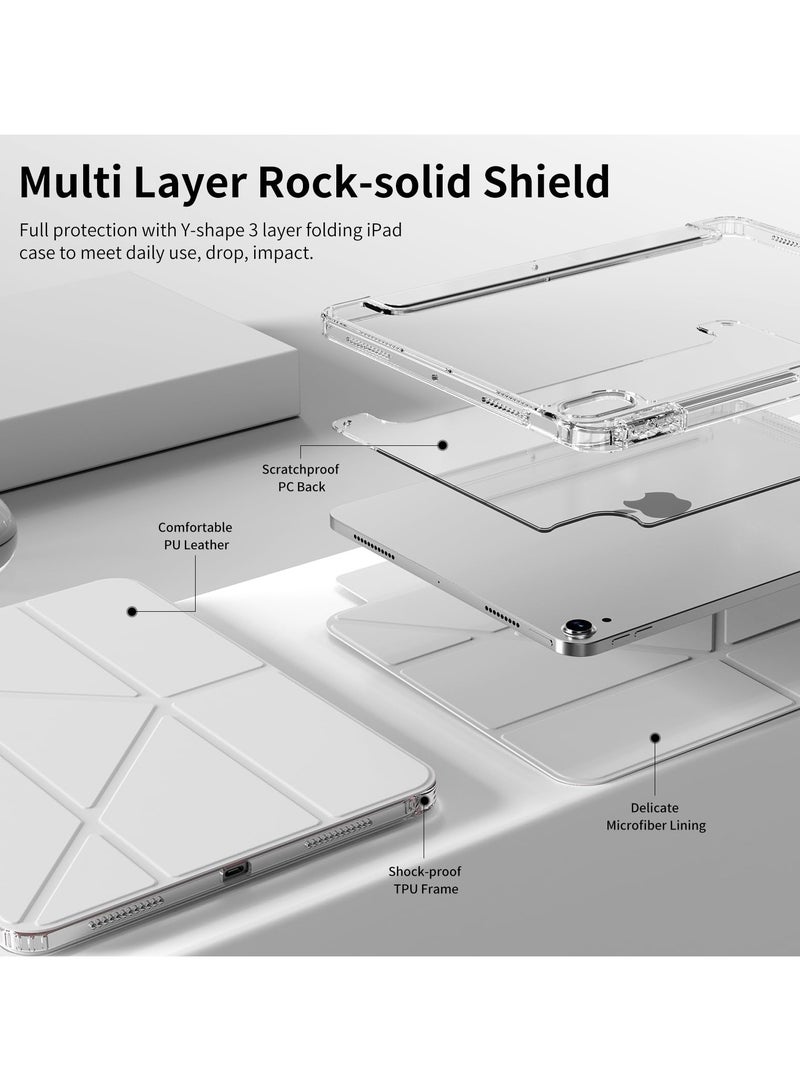 Multi Layer Rock-solid Shield

Full protection with Y-shape 3 layer folding iPad case to meet daily use, drop, impact.

Scratchproof PC Back

Comfortable PU Leather

Delicate Microfiber Lining

Shock-proof TPU Frame