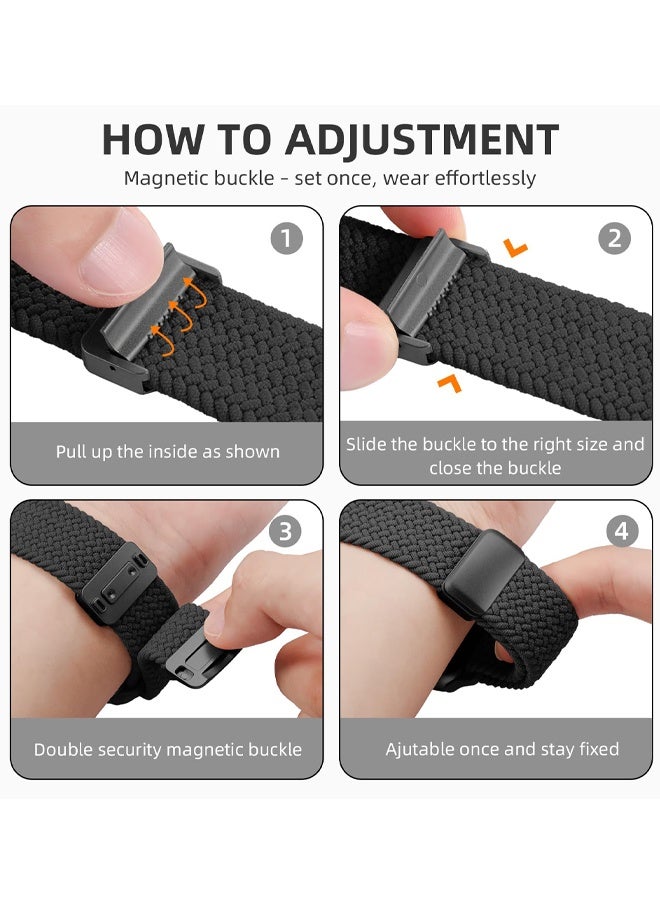 HOW TO ADJUSTMENT

Magnetic buckle - set once, wear effortlessly

1

Pull up the inside as shown

2

Slide the buckle to the right size and close the buckle

3

Double security magnetic buckle

4

Ajutable once and stay fixed