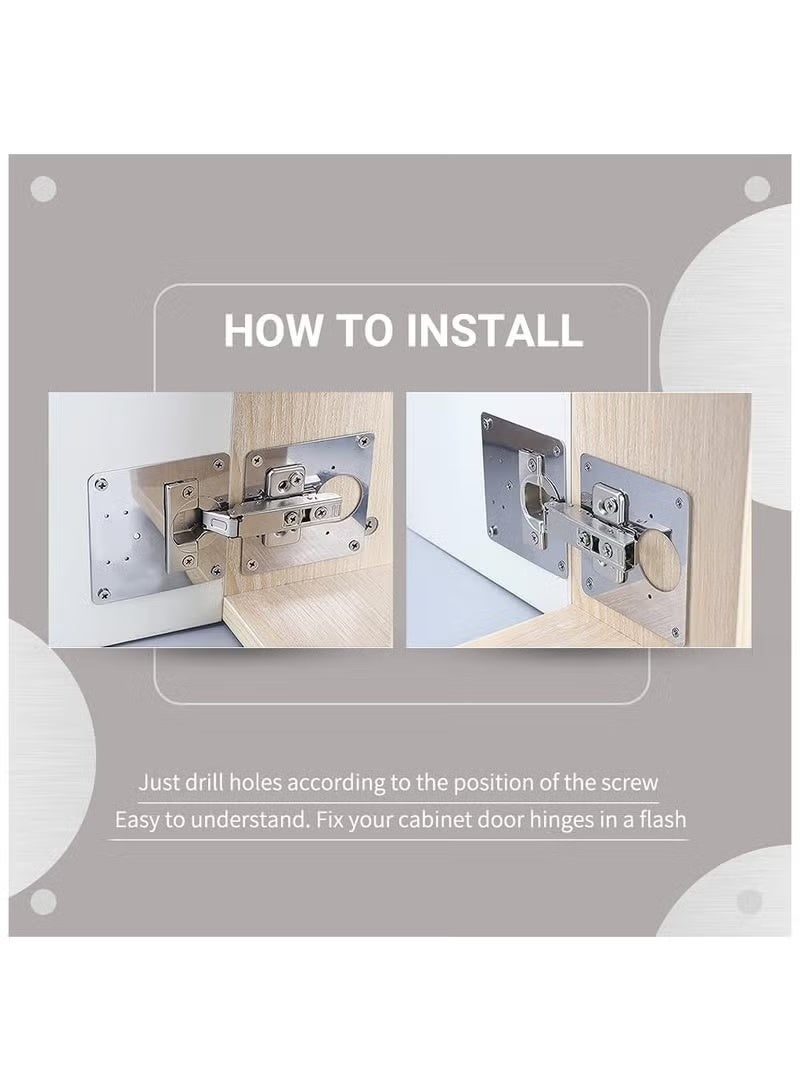 HOW TO INSTALL

Just drill holes according to the position of the screw

Easy to understand. Fix your cabinet door hinges in a flash